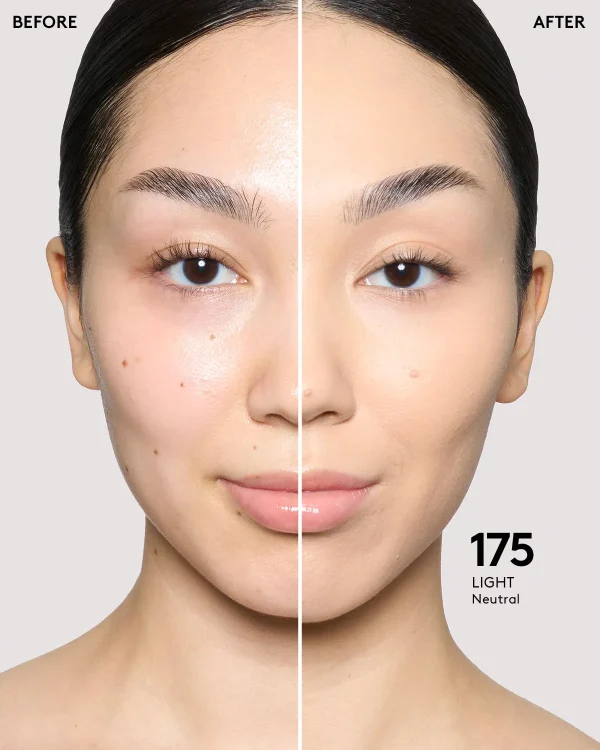 BEFORE

AFTER

175
LIGHT
Neutral