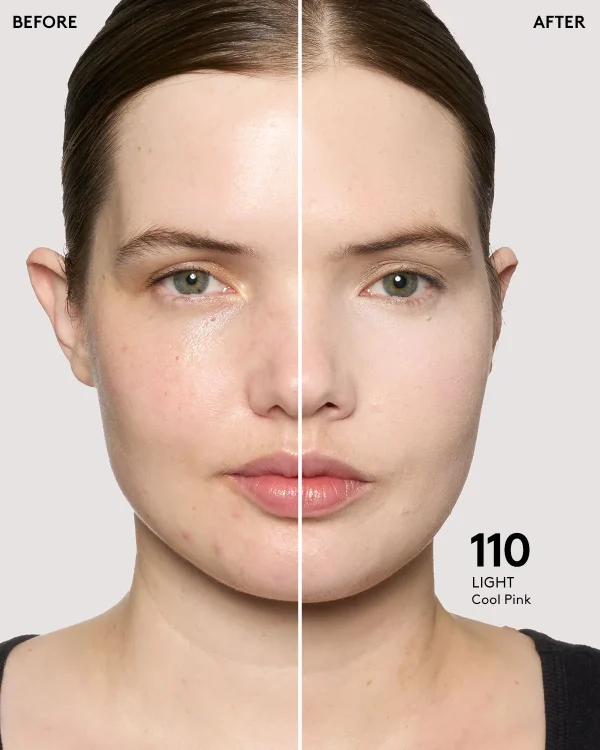 BEFORE

AFTER

110
LIGHT
Cool Pink