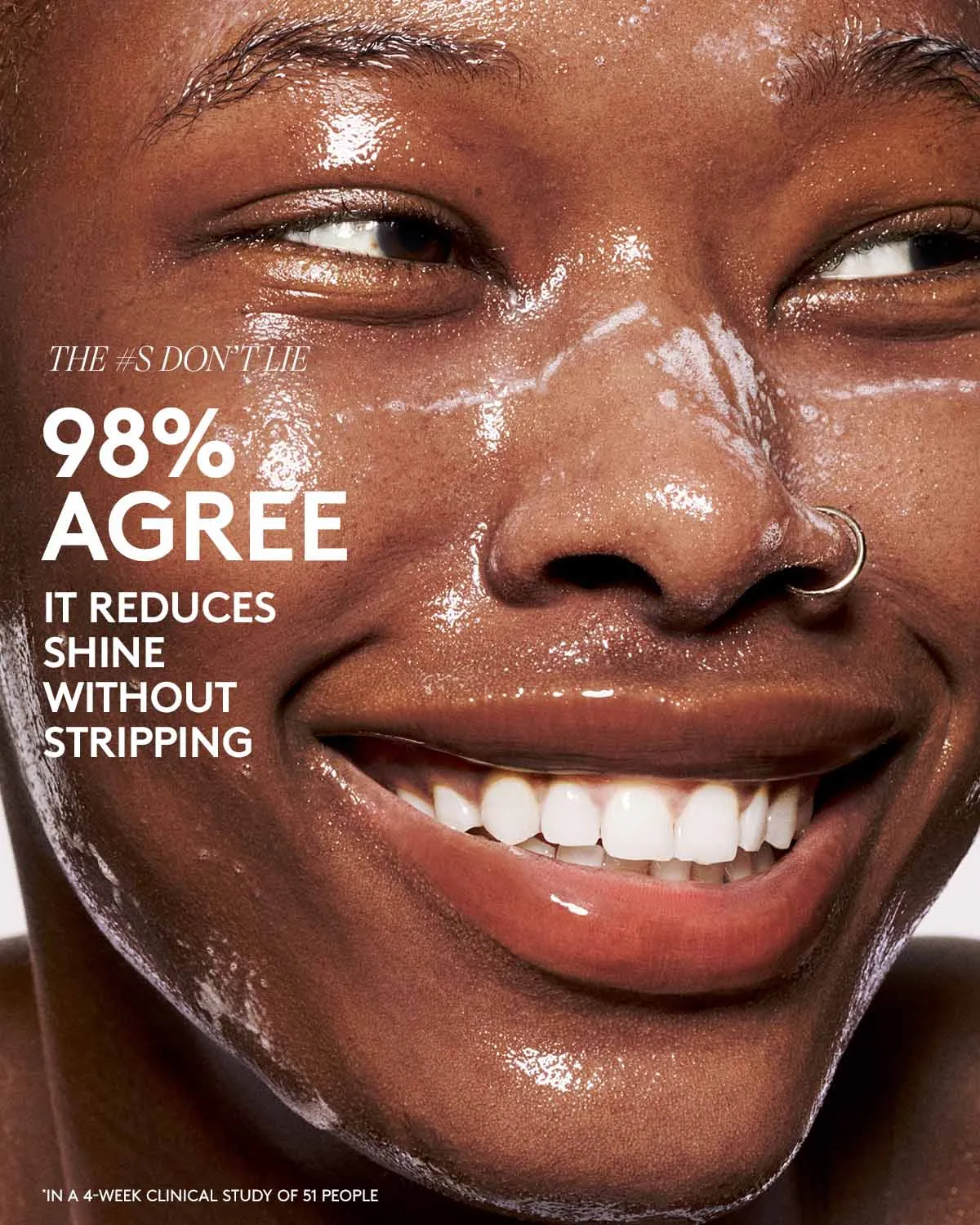 THE #S DON'T LIE

98% AGREE

IT REDUCES SHINE WITHOUT STRIPPING

*IN A 4-WEEK CLINICAL STUDY OF 51 PEOPLE