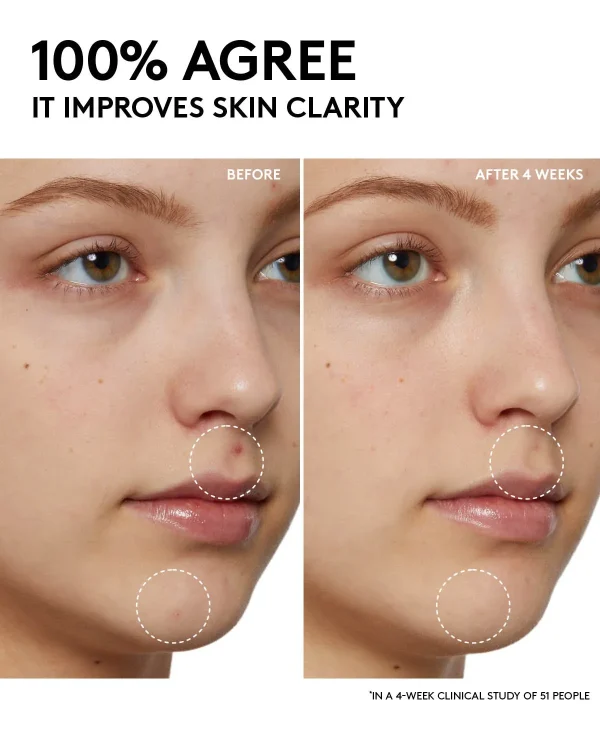 100% AGREE
IT IMPROVES SKIN CLARITY

BEFORE

AFTER 4 WEEKS

*IN A 4-WEEK CLINICAL STUDY OF 51 PEOPLE