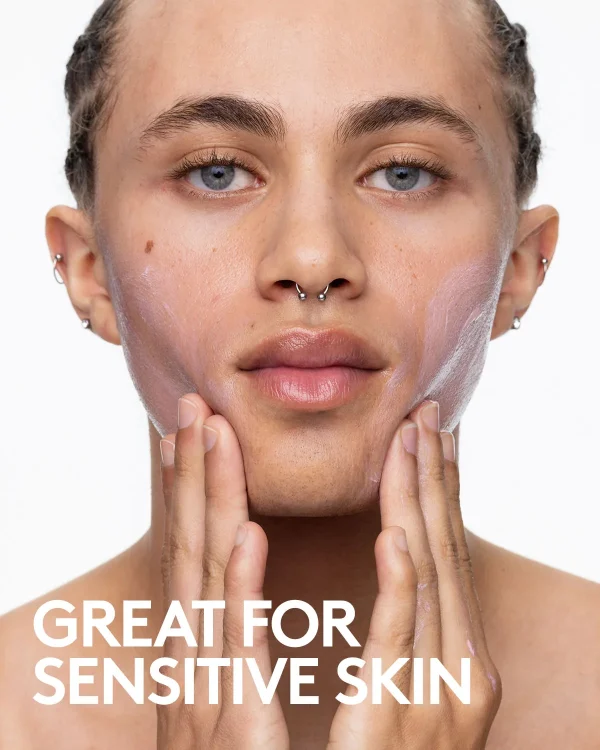 GREAT FOR SENSITIVE SKIN