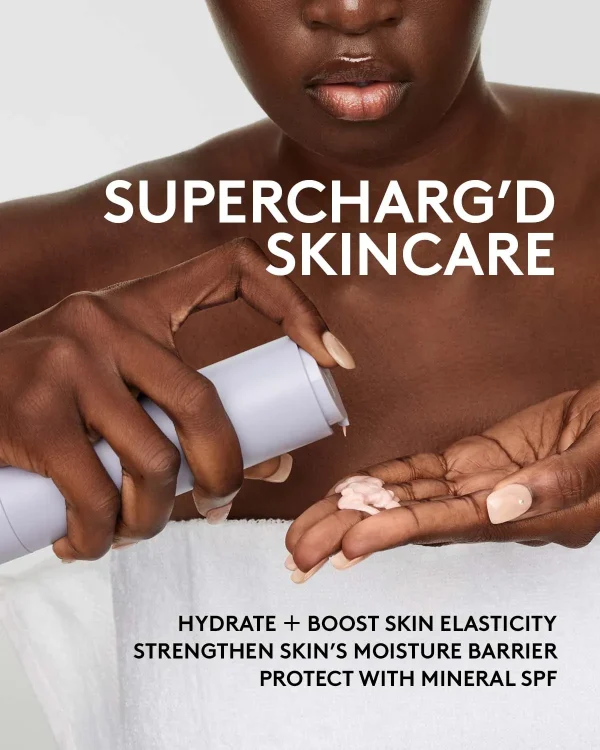 SUPERCHARG'D SKINCARE

HYDRATE + BOOST SKIN ELASTICITY
STRENGTHEN SKIN'S MOISTURE BARRIER
PROTECT WITH MINERAL SPF