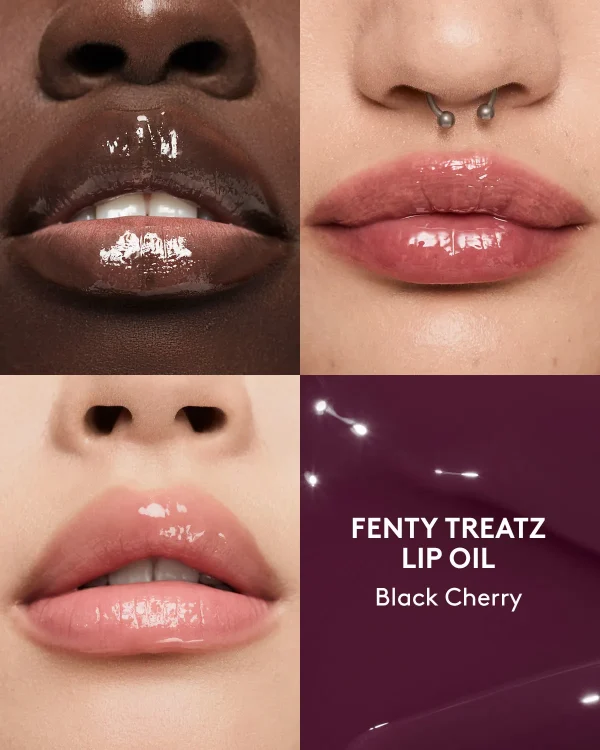 FENTY TREATZ LIP OIL

Black Cherry