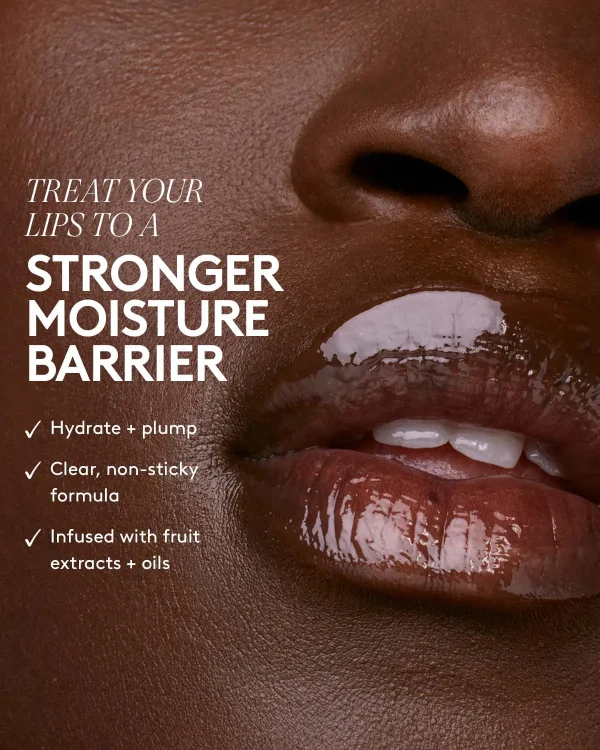 TREAT YOUR LIPS TO A

STRONGER MOISTURE BARRIER

✓ Hydrate + plump

✓ Clear, non-sticky formula

✓ Infused with fruit extracts + oils