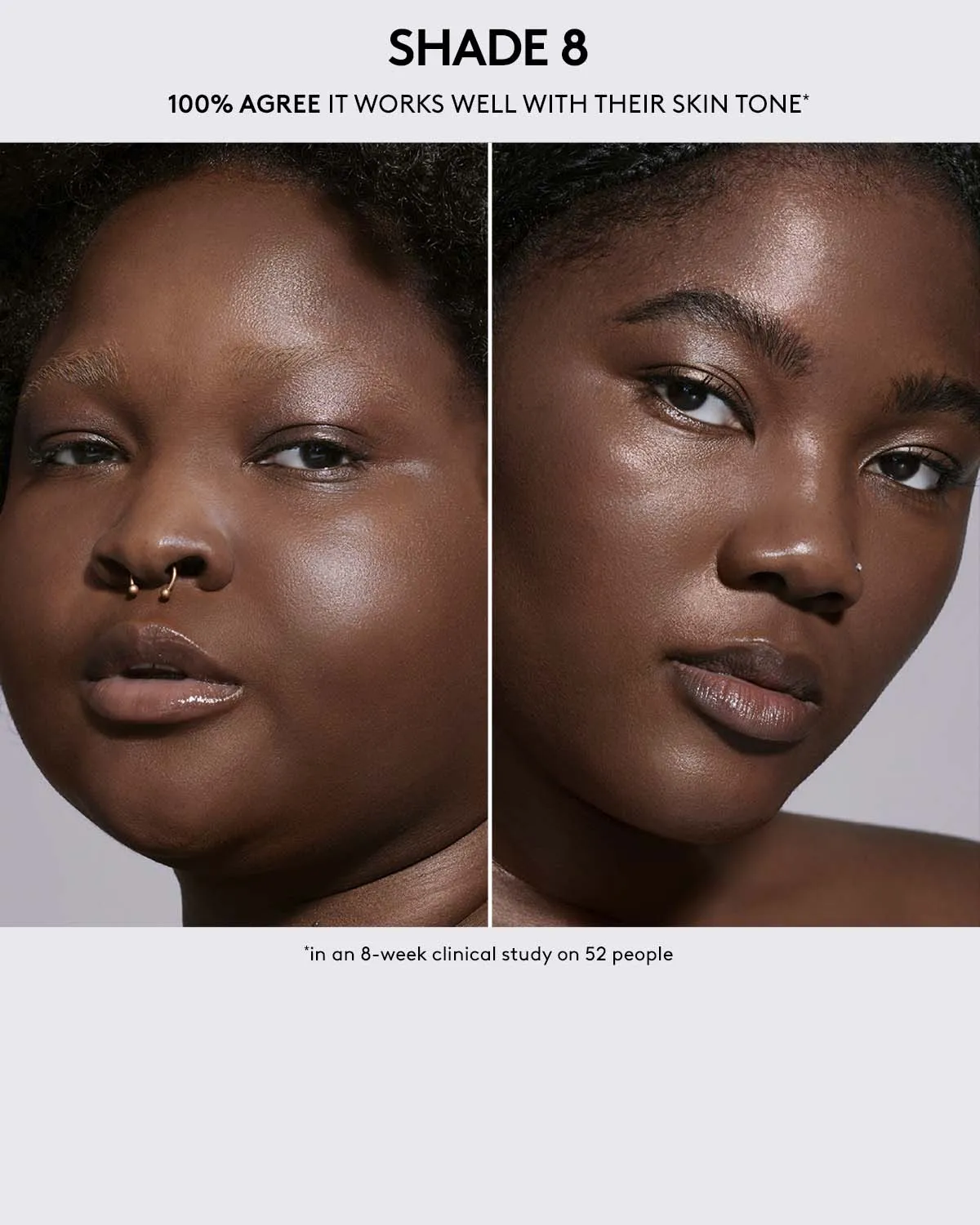 SHADE 8

100% AGREE IT WORKS WELL WITH THEIR SKIN TONE*

*in an 8-week clinical study on 52 people