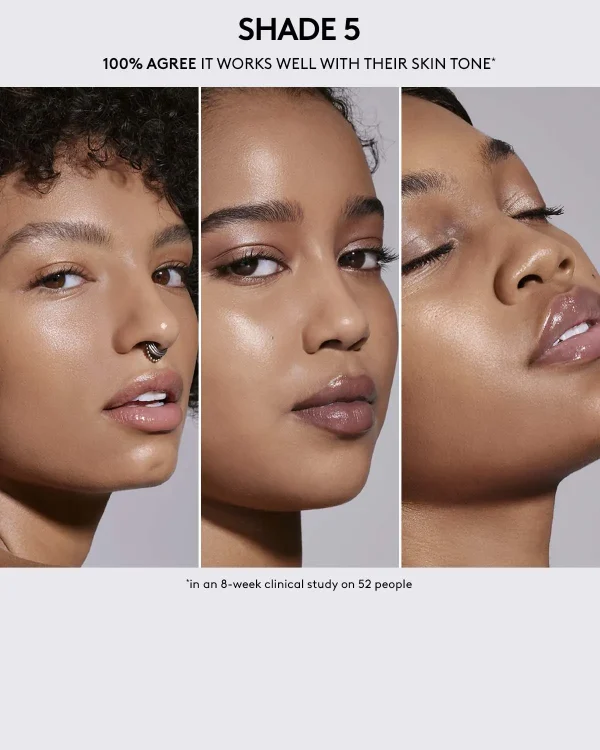 SHADE 5

100% AGREE IT WORKS WELL WITH THEIR SKIN TONE*

*in an 8-week clinical study on 52 people