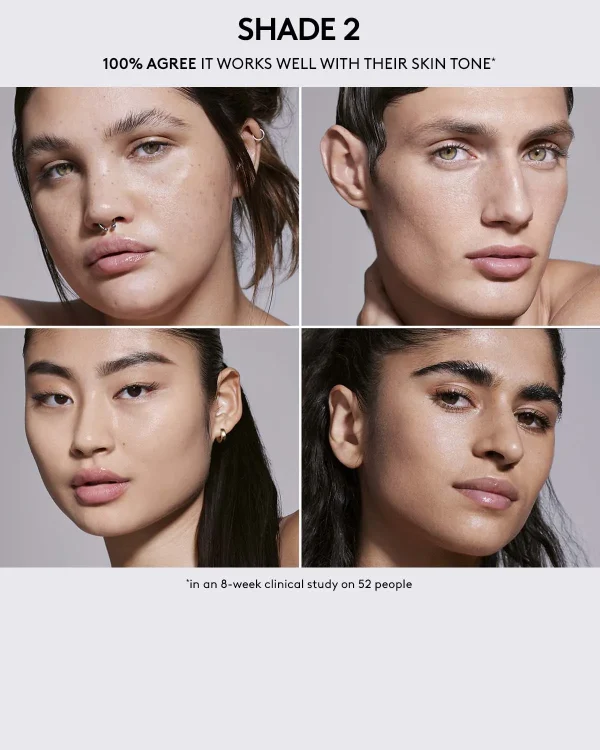 SHADE 2

100% AGREE IT WORKS WELL WITH THEIR SKIN TONE*

*in an 8-week clinical study on 52 people