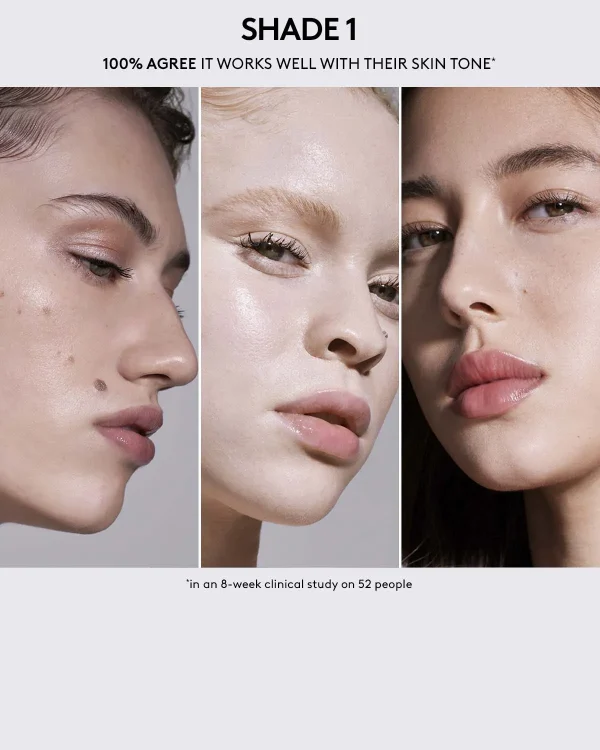 SHADE 1

100% AGREE IT WORKS WELL WITH THEIR SKIN TONE*

*in an 8-week clinical study on 52 people