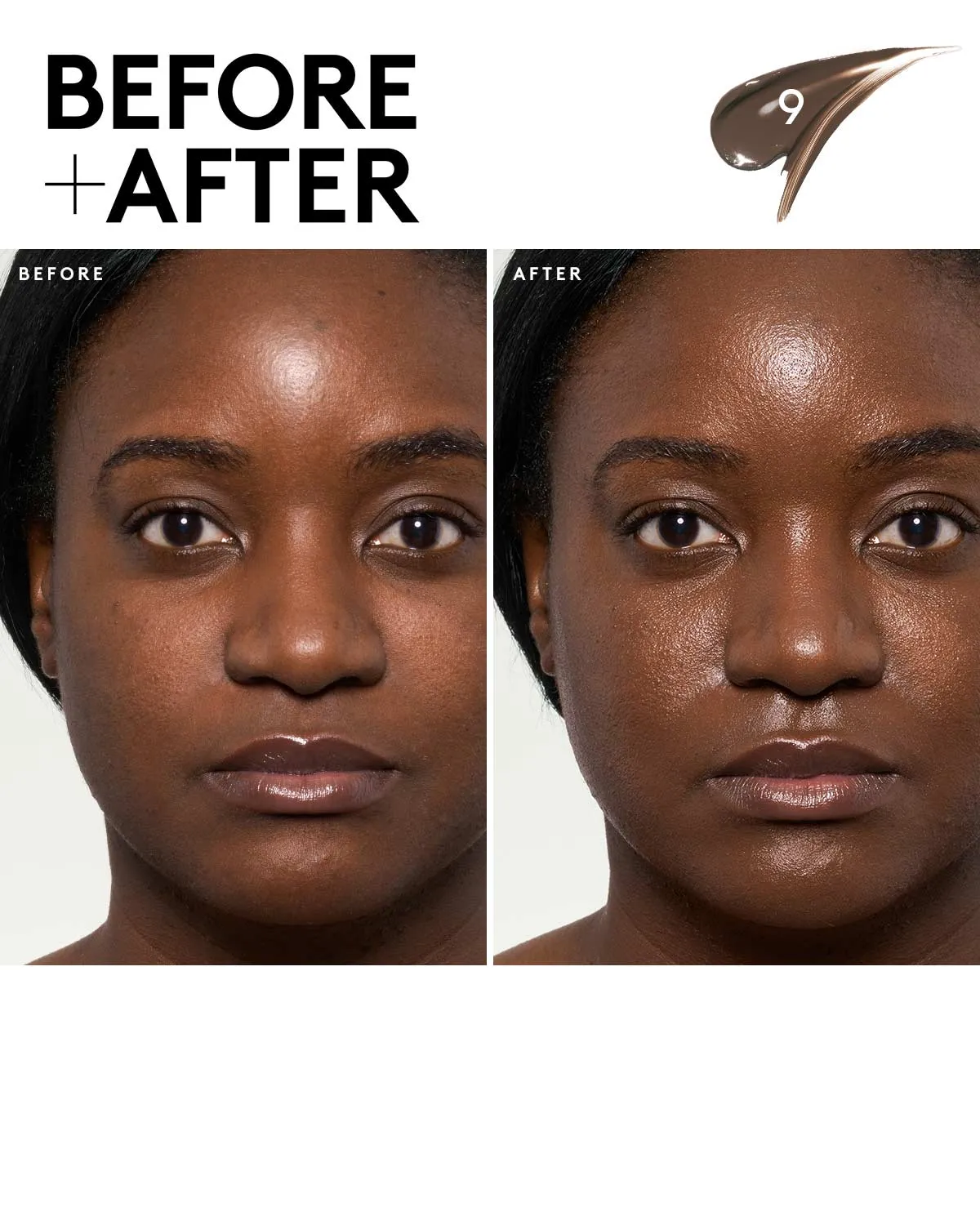 BEFORE
+AFTER

9

BEFORE

AFTER