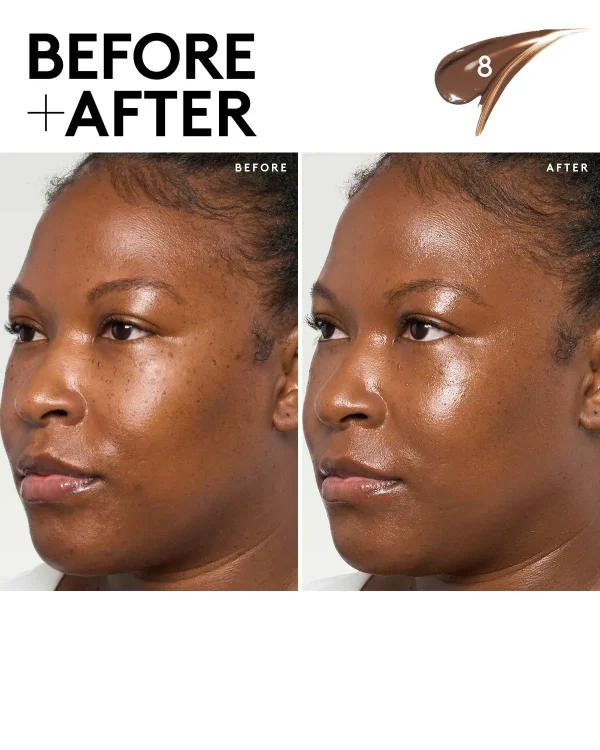 BEFORE
+AFTER

8

BEFORE

AFTER