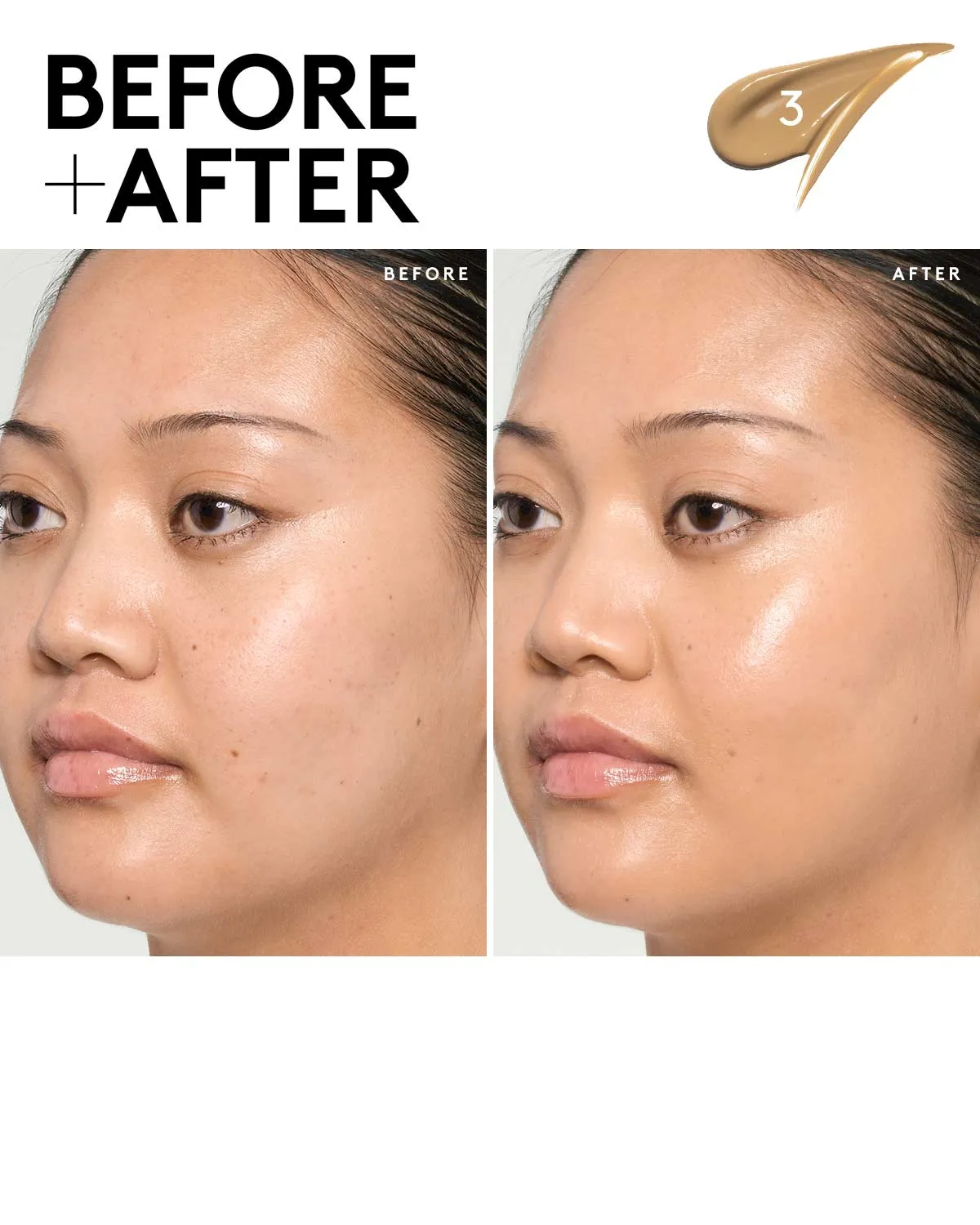 BEFORE
+AFTER

3

BEFORE

AFTER