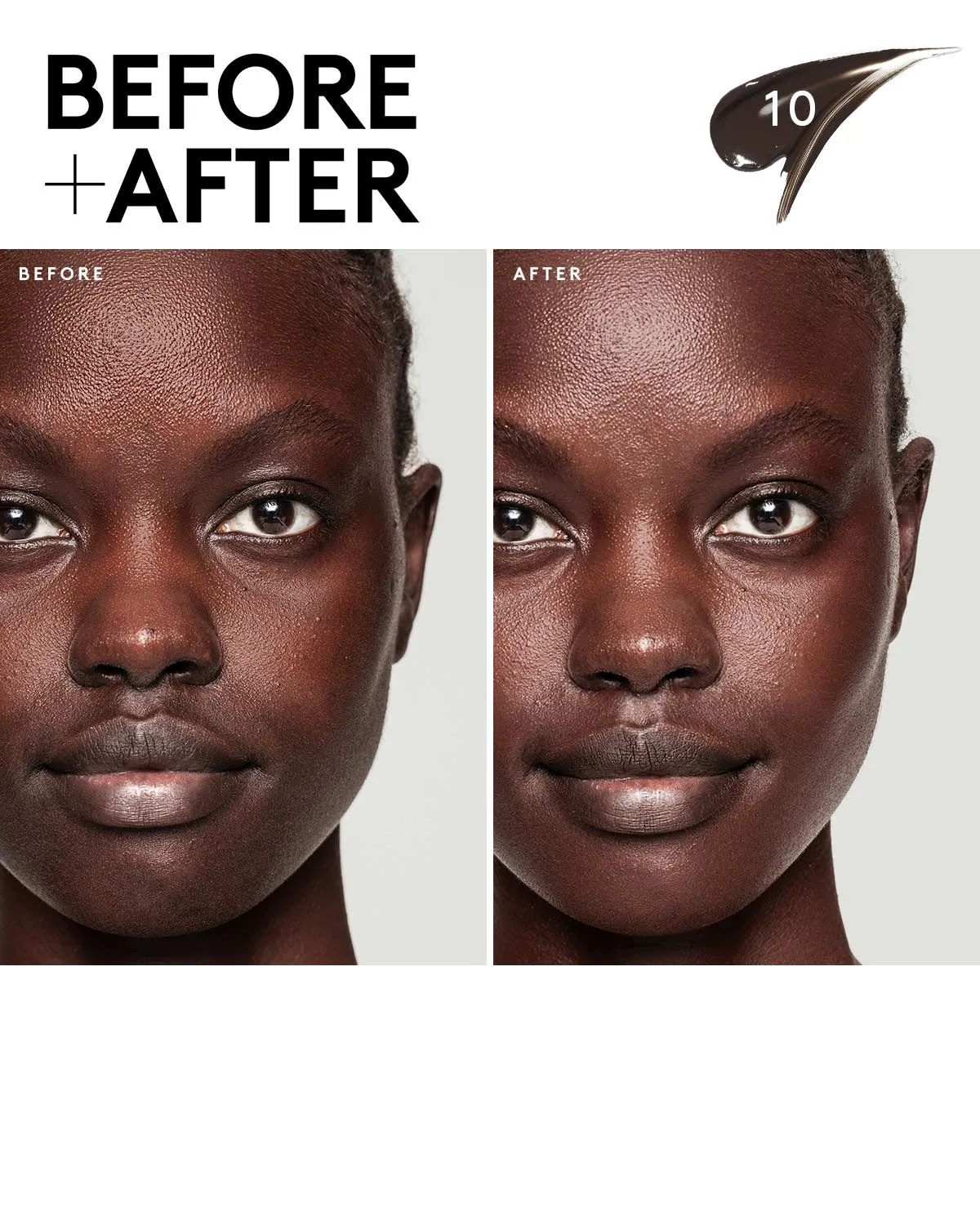 BEFORE
+AFTER

10

BEFORE

AFTER