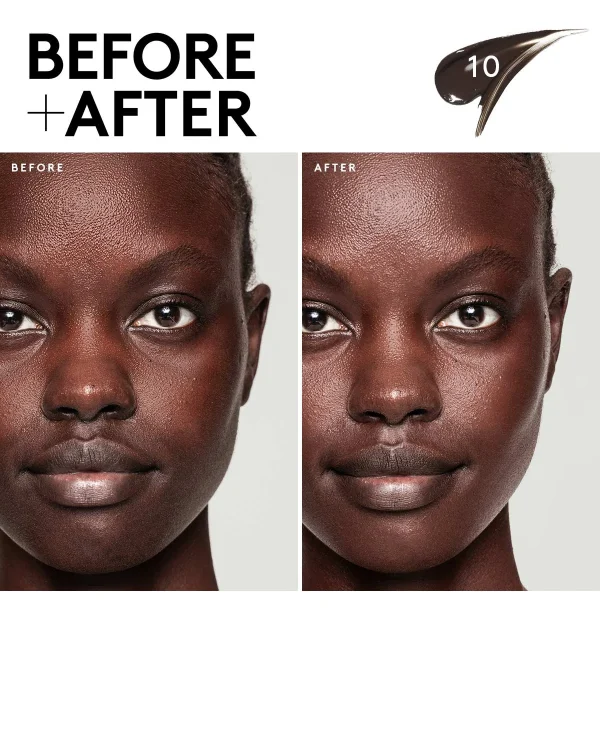 BEFORE
+AFTER

10

BEFORE

AFTER