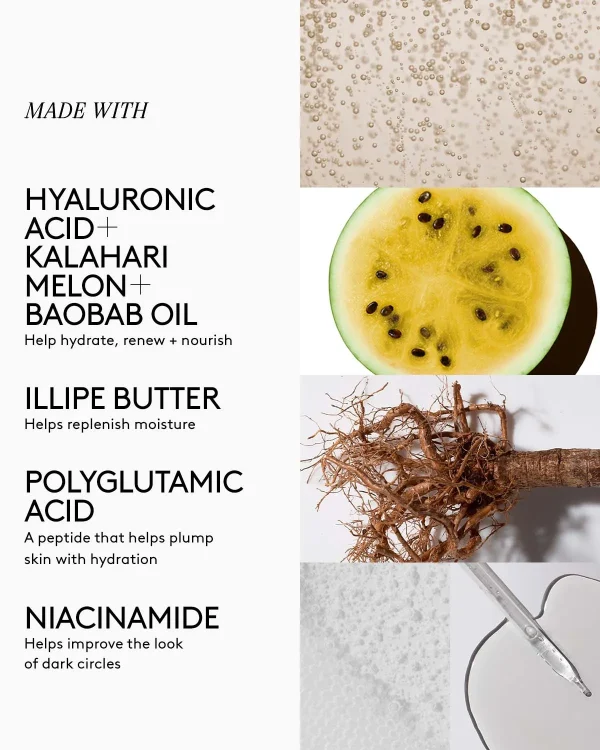 MADE WITH

HYALURONIC ACID+ KALAHARI MELON+ BAOBAB OIL
Help hydrate, renew + nourish

ILLIPE BUTTER
Helps replenish moisture

POLYGLUTAMIC ACID
A peptide that helps plump skin with hydration

NIACINAMIDE
Helps improve the look of dark circles