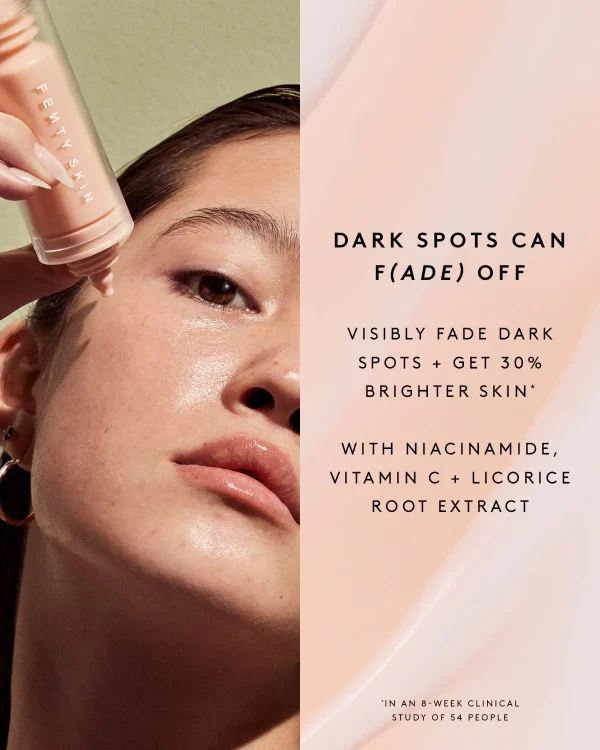 FENTY SKIN

DARK SPOTS CAN F(ADE) OFF

VISIBLY FADE DARK SPOTS + GET 30% BRIGHTER SKIN*

WITH NIACINAMIDE, VITAMIN C + LICORICE ROOT EXTRACT

*IN AN 8-WEEK CLINICAL STUDY OF 54 PEOPLE