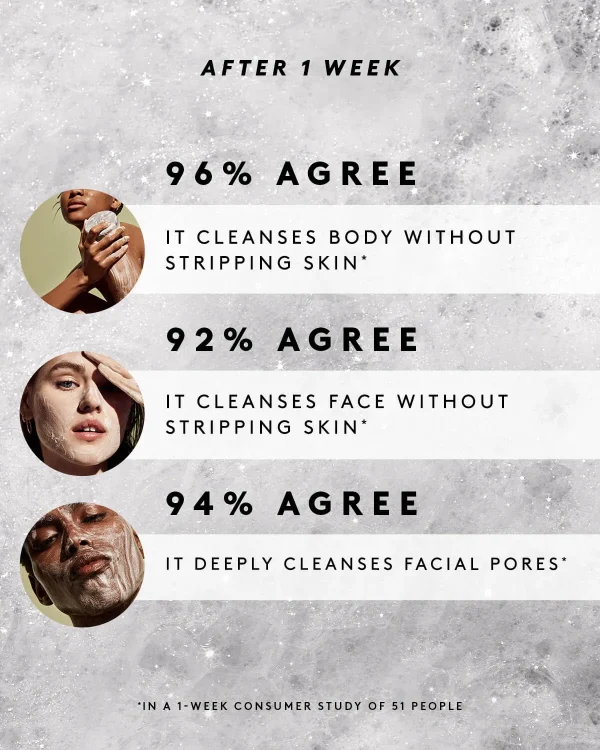 AFTER 1 WEEK

96% AGREE

IT CLEANSES BODY WITHOUT STRIPPING SKIN*

92% AGREE

IT CLEANSES FACE WITHOUT STRIPPING SKIN*

94% AGREE

IT DEEPLY CLEANSES FACIAL PORES*

*IN A 1-WEEK CONSUMER STUDY OF 51 PEOPLE