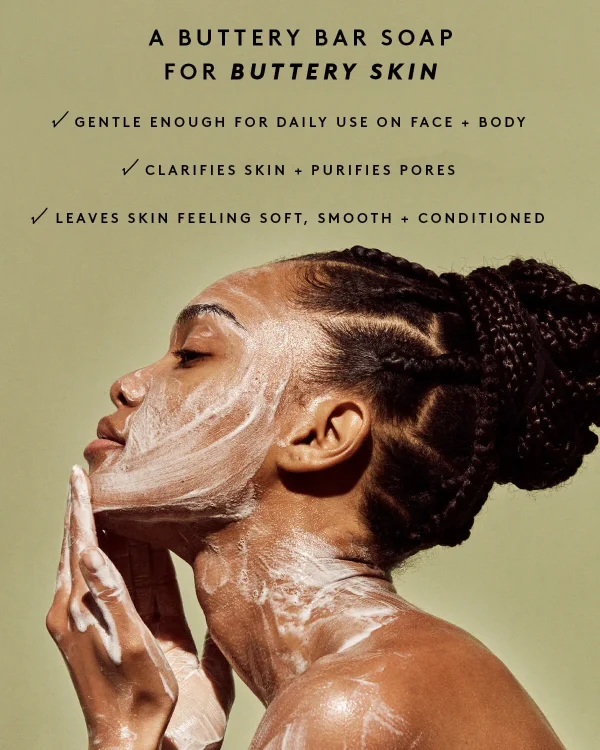 A BUTTERY BAR SOAP FOR BUTTERY SKIN

✓ GENTLE ENOUGH FOR DAILY USE ON FACE + BODY

✓ CLARIFIES SKIN + PURIFIES PORES

✓ LEAVES SKIN FEELING SOFT, SMOOTH + CONDITIONED