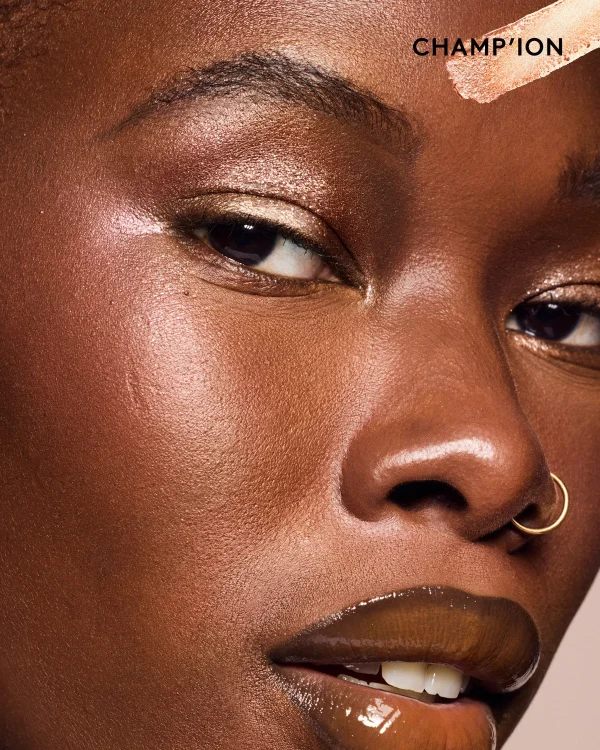 CHAMP'ION