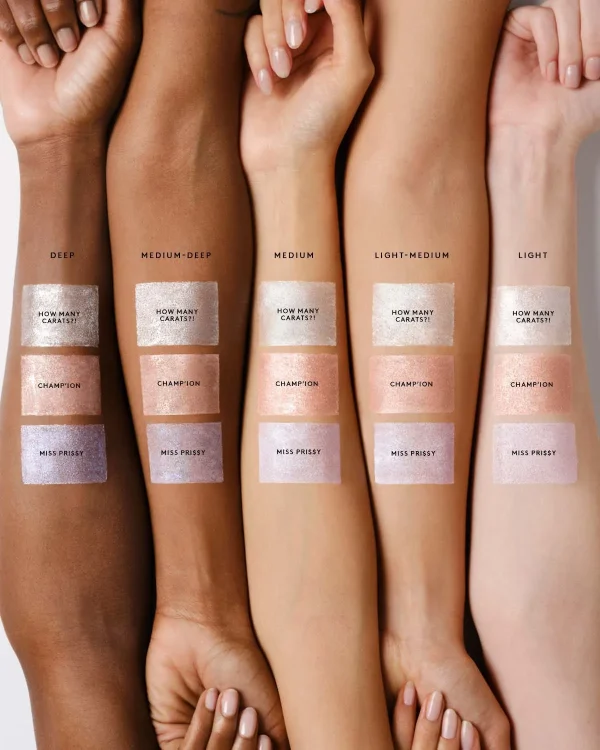 DEEP

HOW MANY CARATS?!

CHAMP'ION

MISS PRISSY

MEDIUM-DEEP

HOW MANY CARATS?!

CHAMP'ION

MISS PRISSY

MEDIUM

HOW MANY CARATS?!

CHAMP'ION

MISS PRISSY

LIGHT-MEDIUM

HOW MANY CARATS?!

CHAMP'ION

MISS PRISSY

LIGHT

HOW MANY CARATS?!

CHAMP'ION

MISS PRISSY