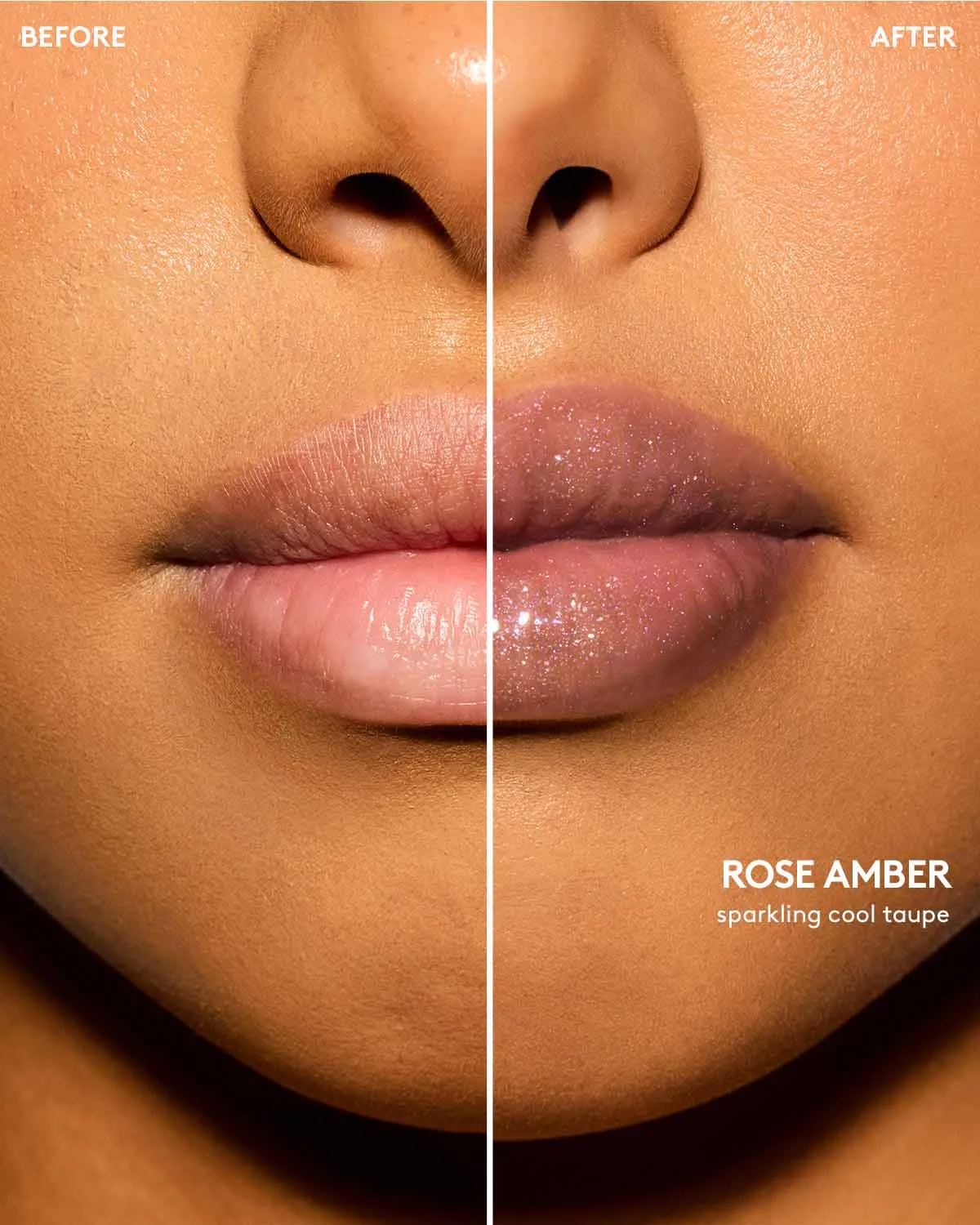 BEFORE

AFTER

ROSE AMBER
sparkling cool taupe