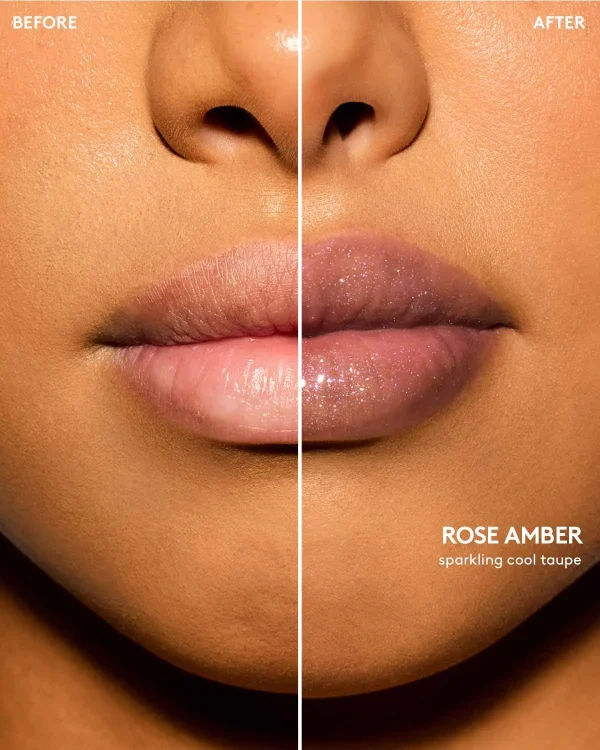 BEFORE

AFTER

ROSE AMBER
sparkling cool taupe