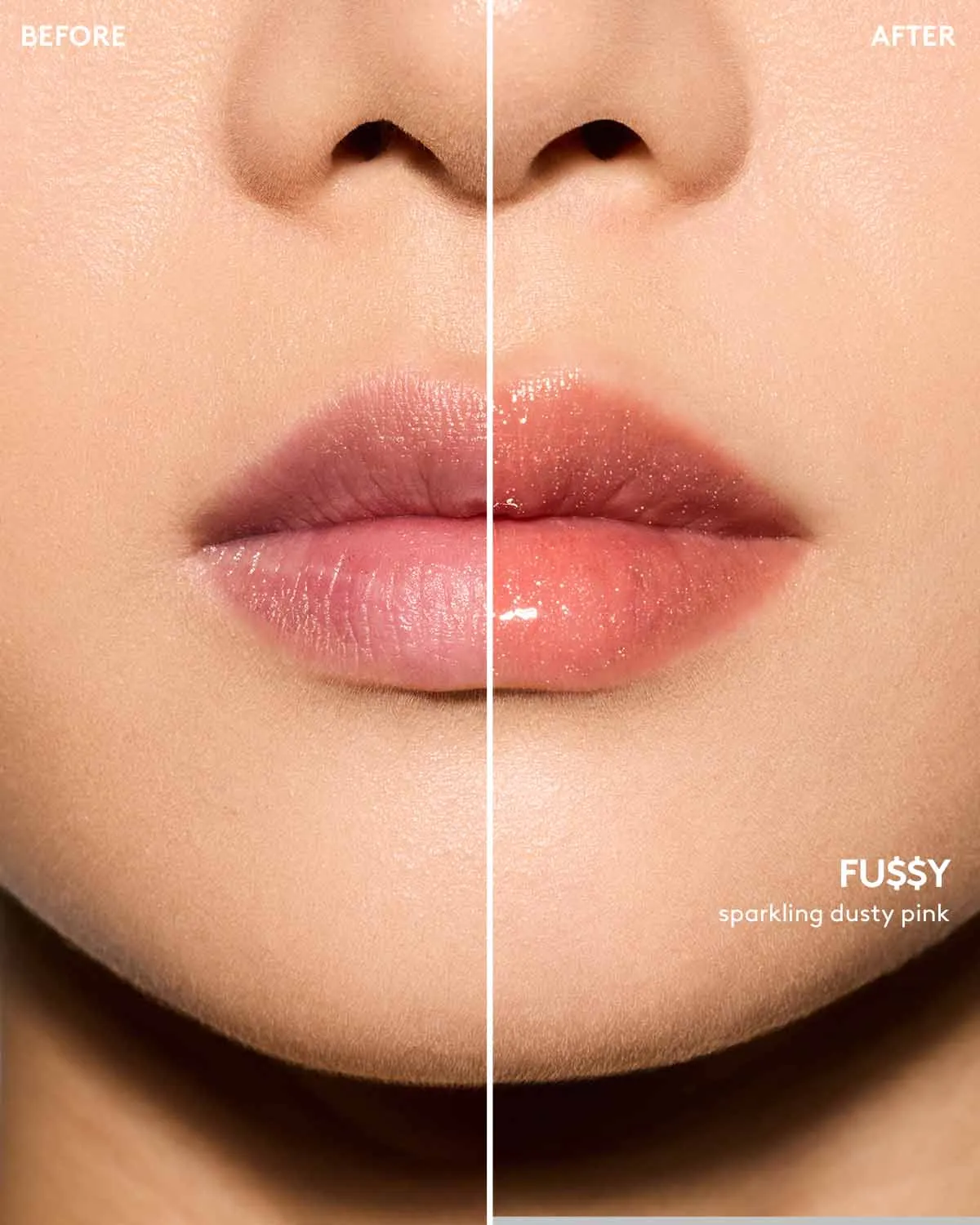 BEFORE

AFTER

FU$$Y
sparkling dusty pink