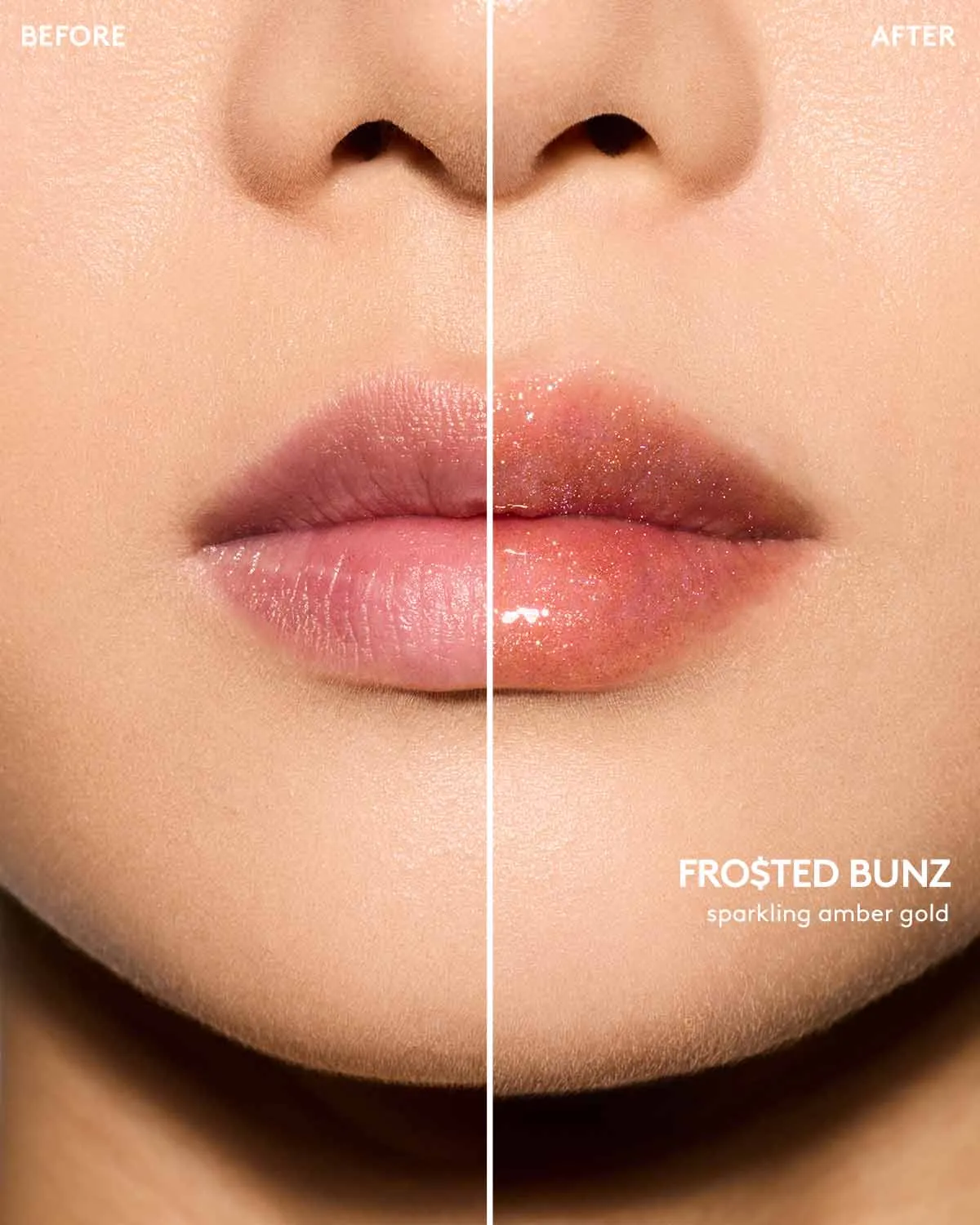 BEFORE

AFTER

FRO$TED BUNZ
sparkling amber gold