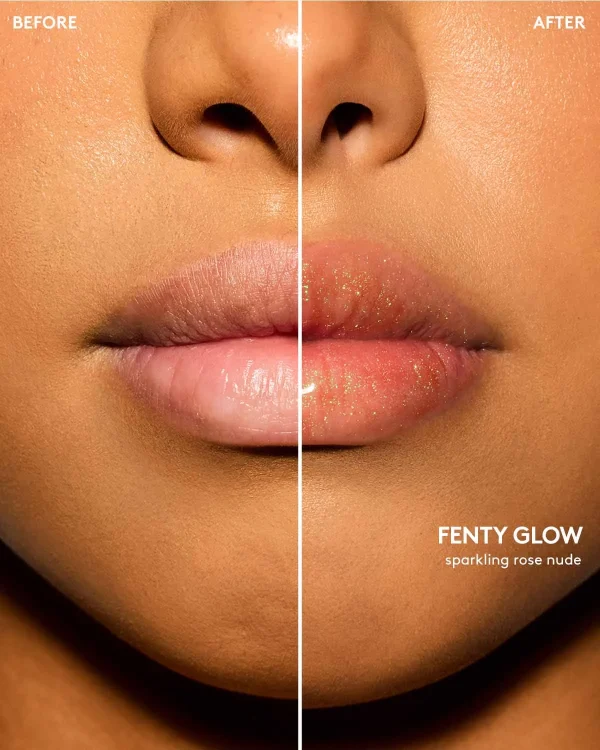 BEFORE

AFTER

FENTY GLOW
sparkling rose nude