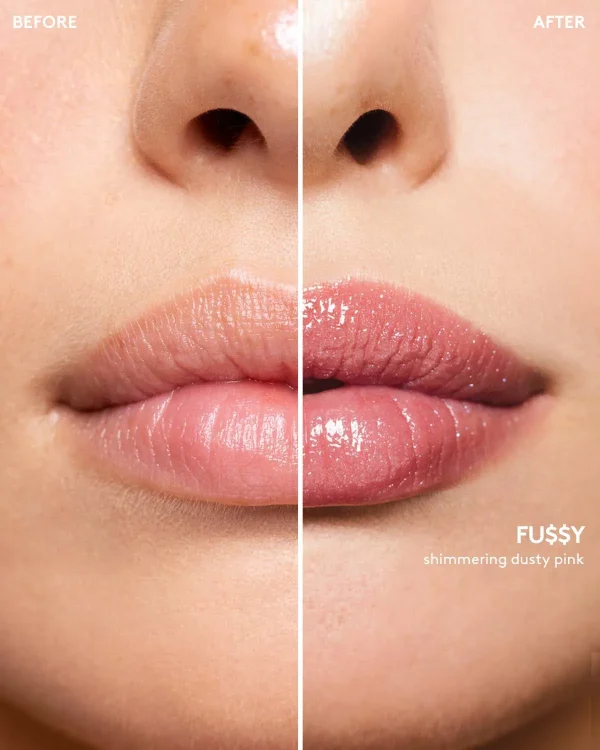 BEFORE

AFTER

FU$$Y
shimmering dusty pink