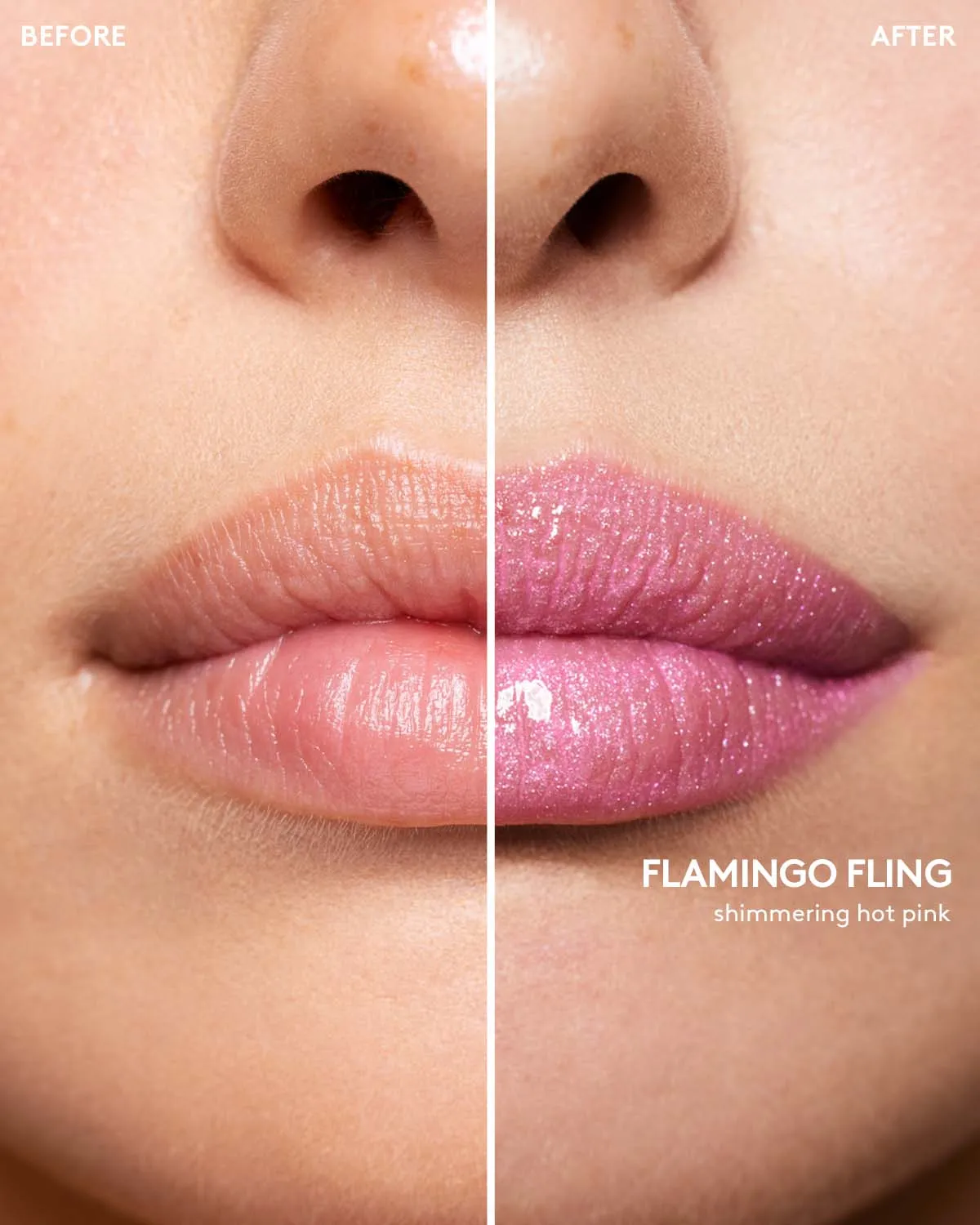 BEFORE

AFTER

FLAMINGO FLING
shimmering hot pink