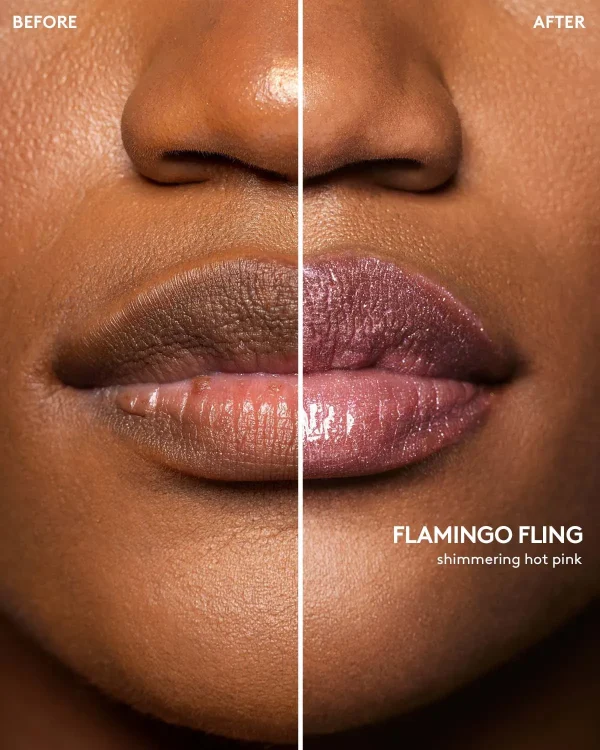 BEFORE

AFTER

FLAMINGO FLING
shimmering hot pink