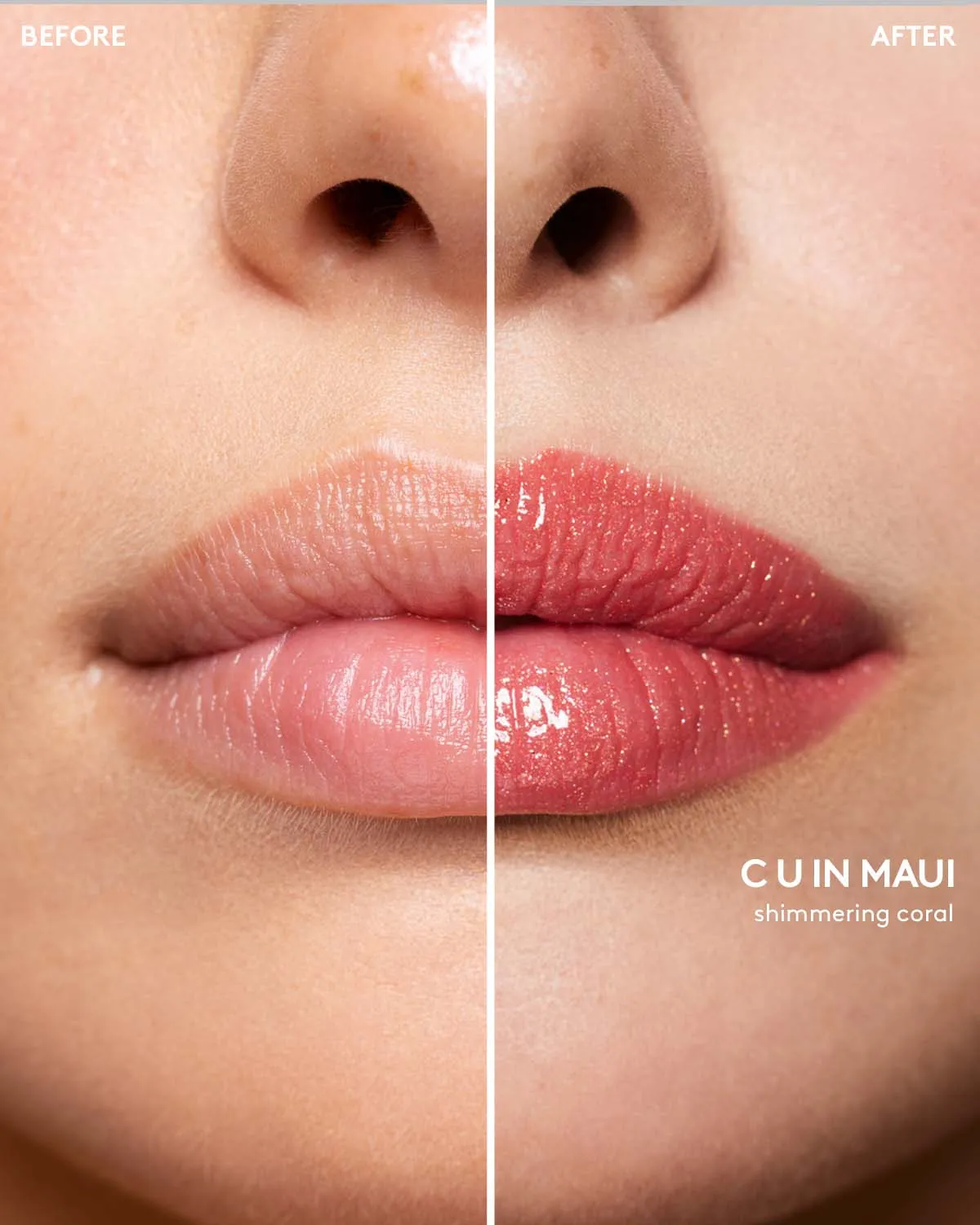 BEFORE

AFTER

C U IN MAUI
shimmering coral