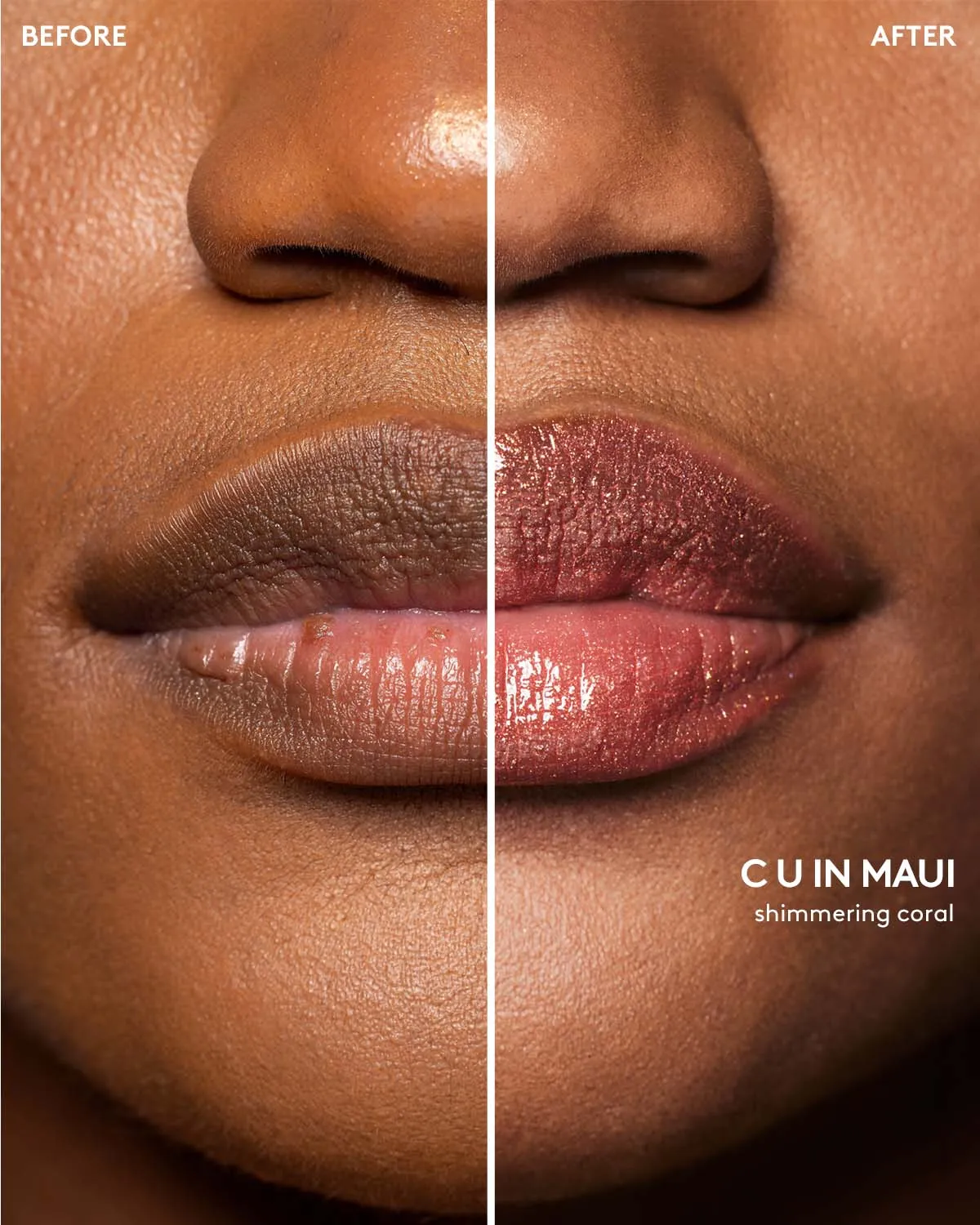 BEFORE

AFTER

C U IN MAUI
shimmering coral