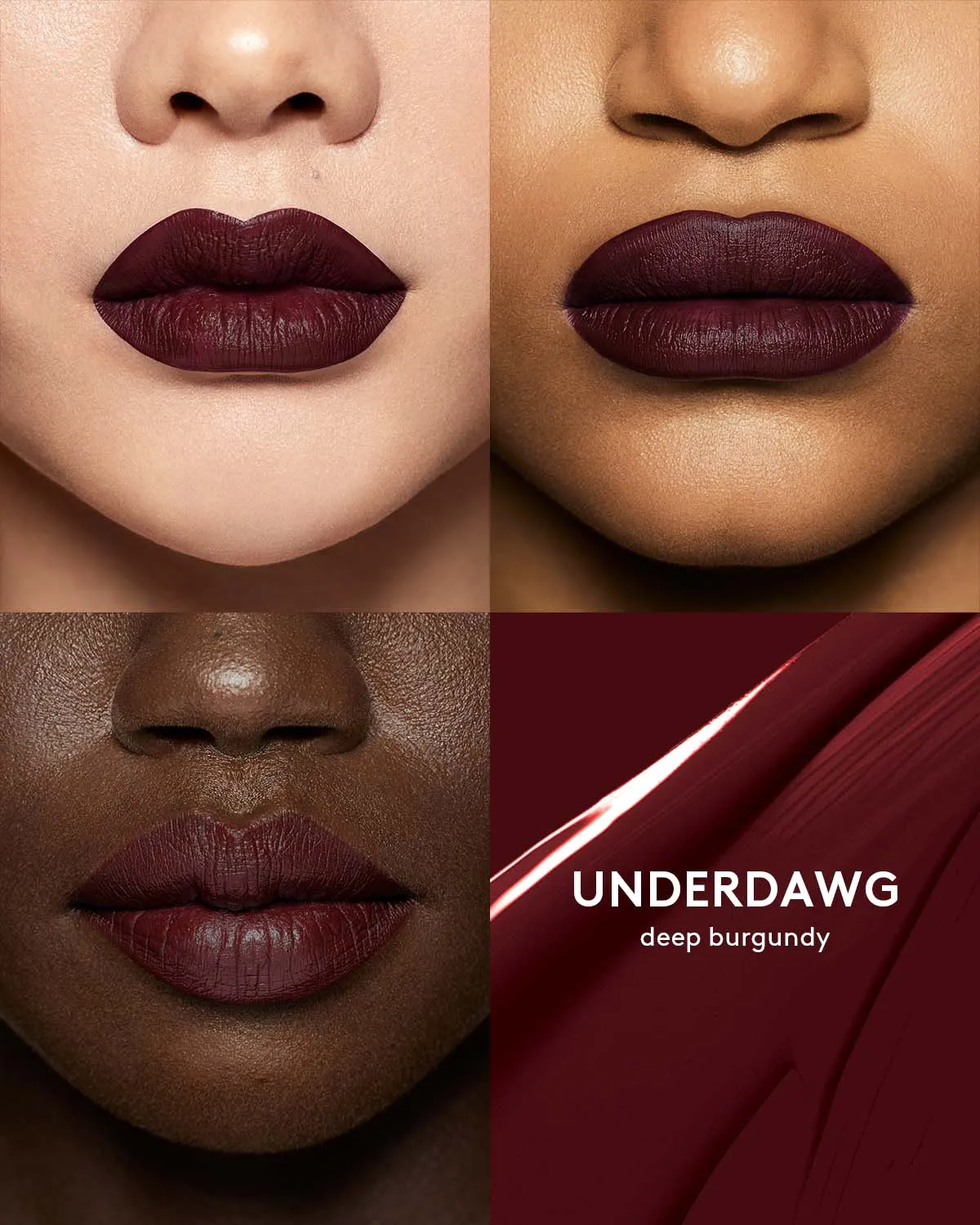 UNDERDAWG
deep burgundy