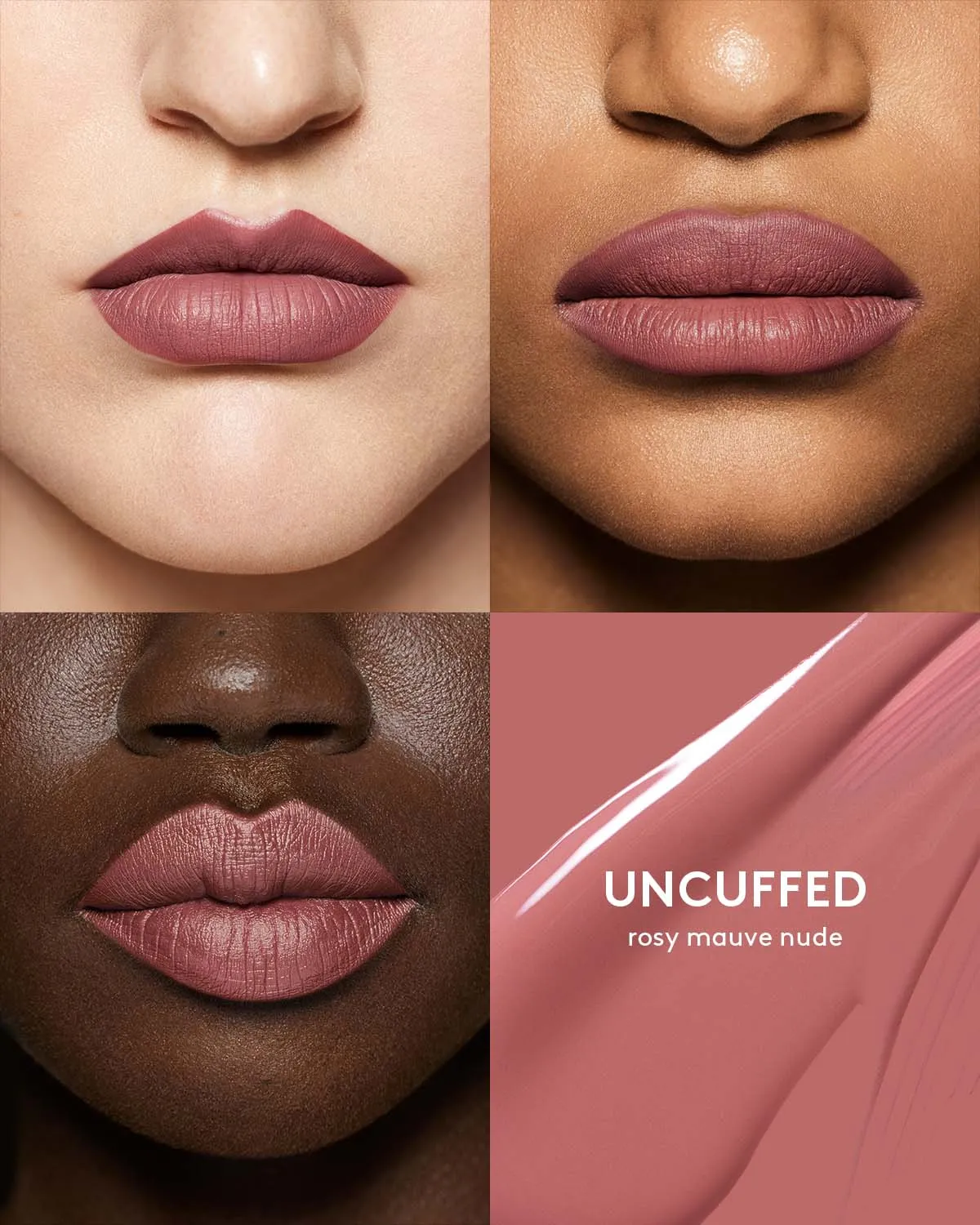 UNCUFFED
rosy mauve nude