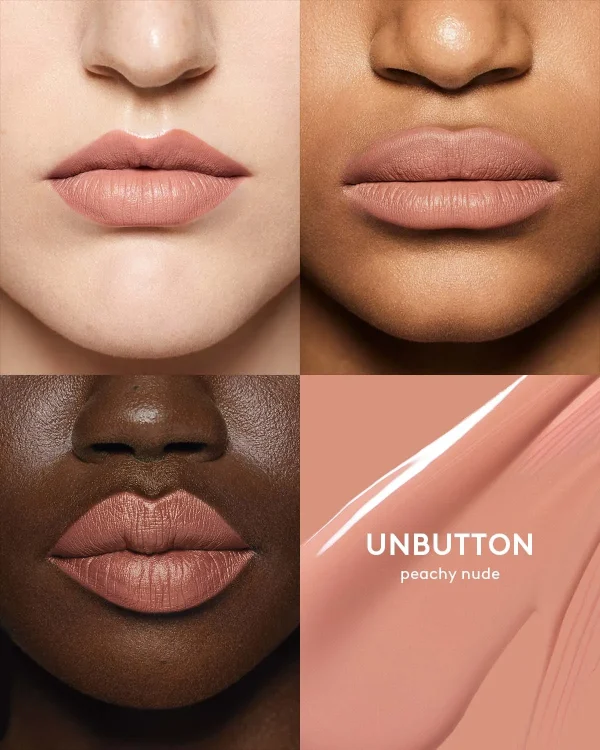 UNBUTTON
peachy nude