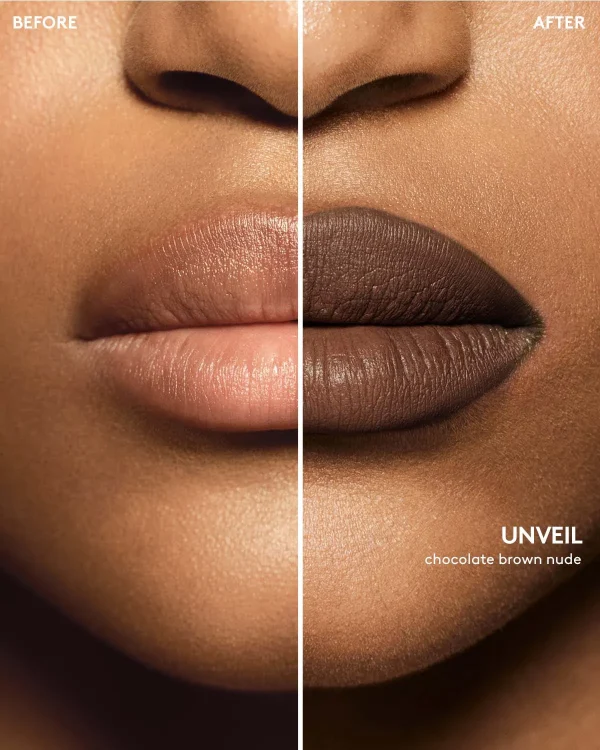 BEFORE

AFTER

UNVEIL
chocolate brown nude