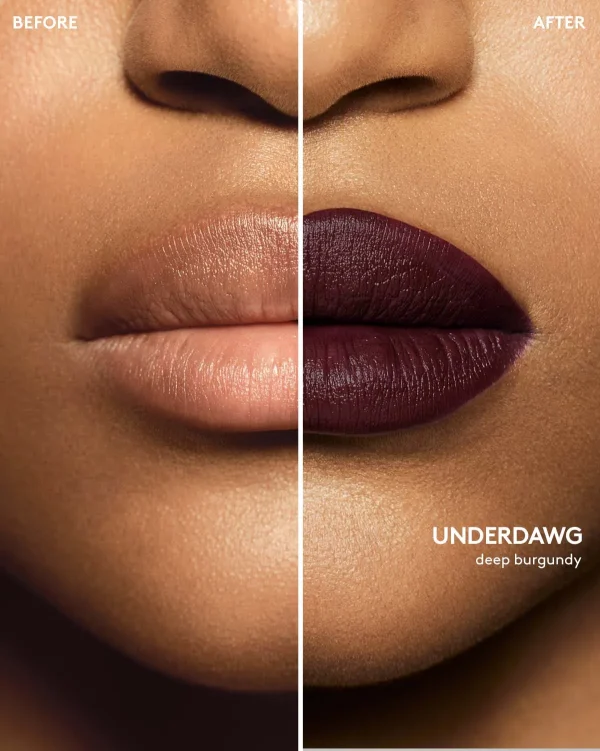 BEFORE

AFTER

UNDERDAWG
deep burgundy