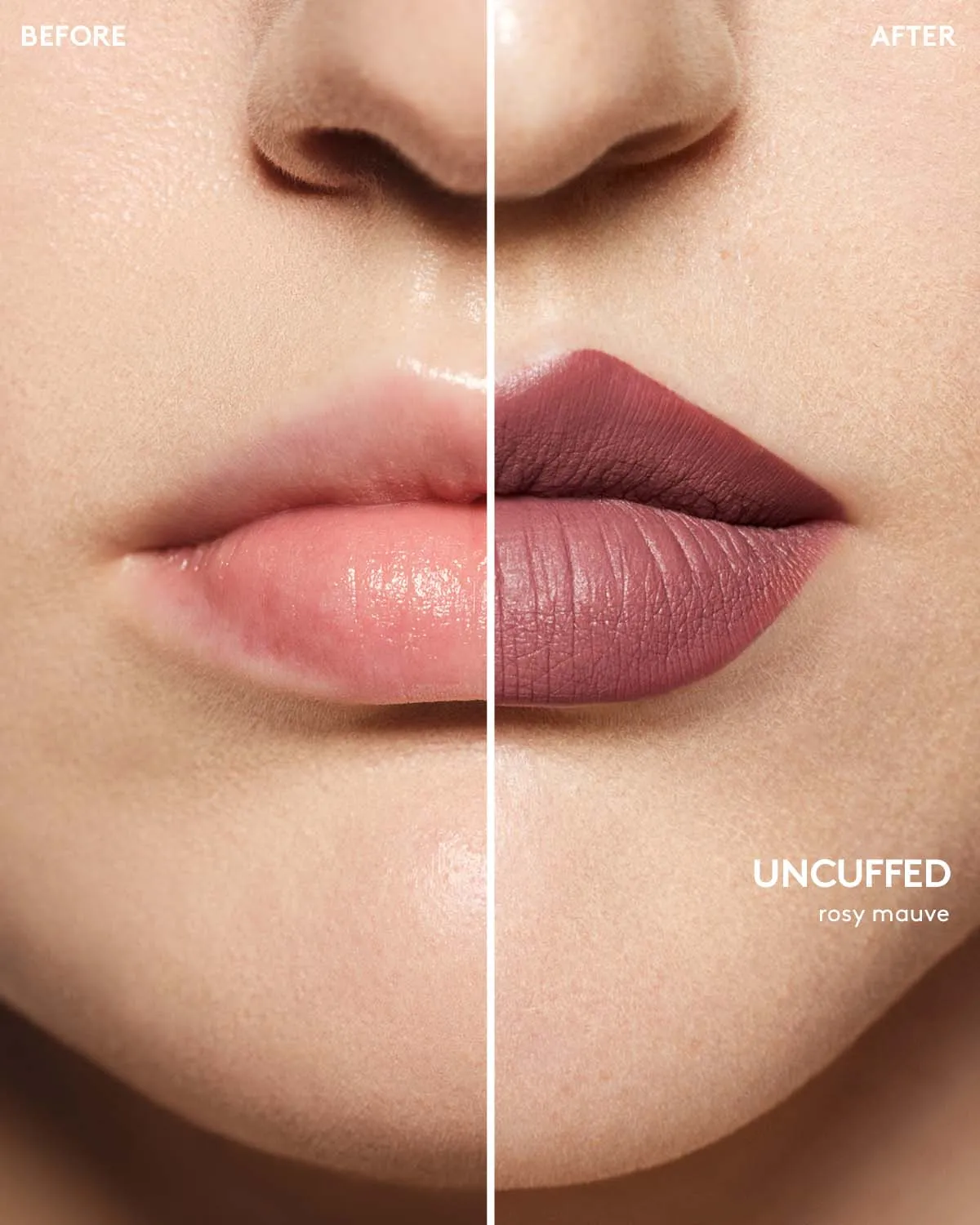 BEFORE

AFTER

UNCUFFED
rosy mauve