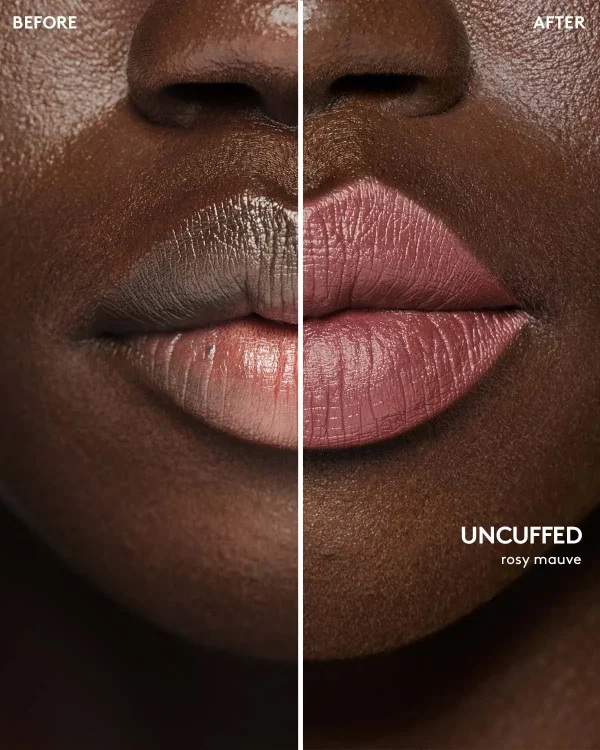 BEFORE

AFTER

UNCUFFED
rosy mauve