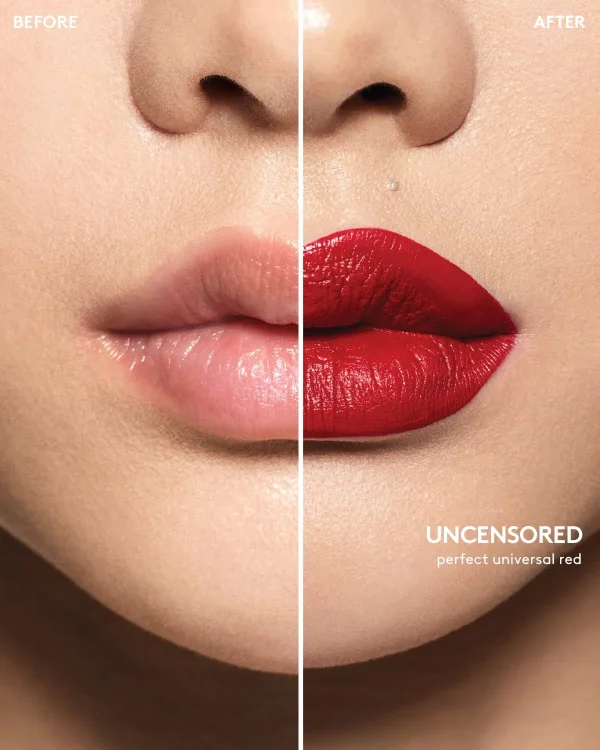 BEFORE

AFTER

UNCENSORED
perfect universal red