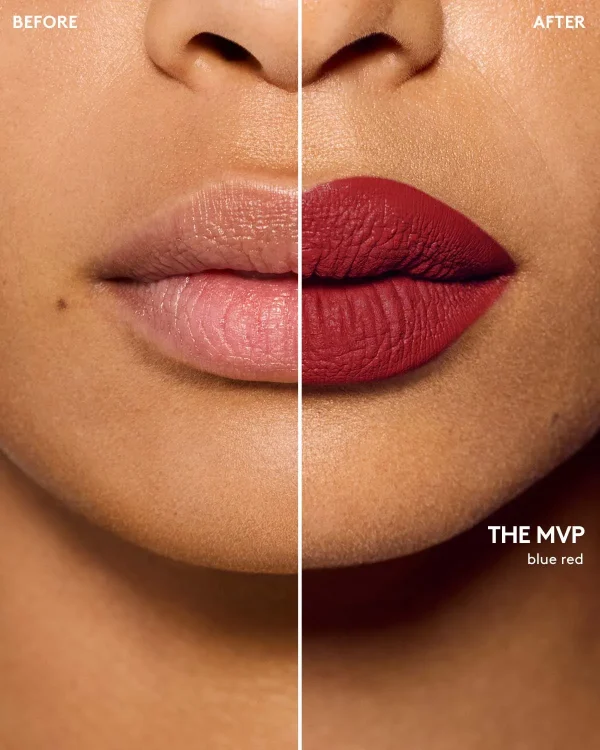 BEFORE

AFTER

THE MVP
blue red