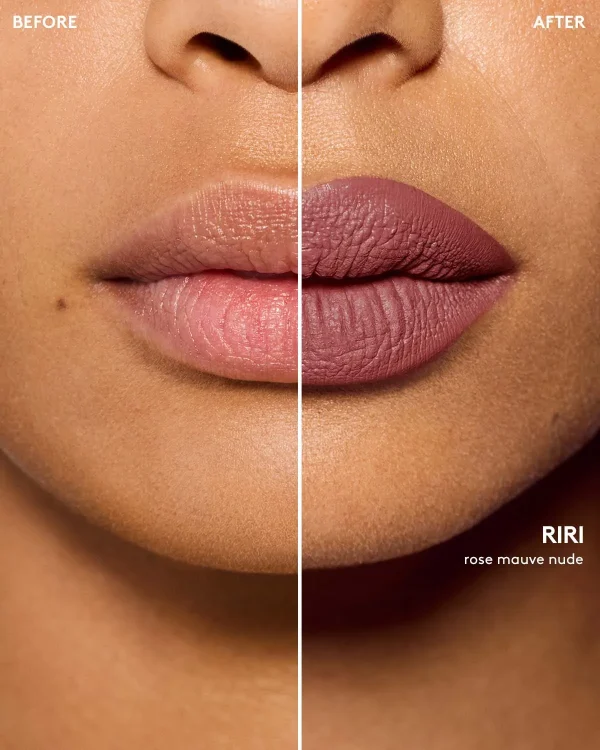 BEFORE

AFTER

RIRI
rose mauve nude