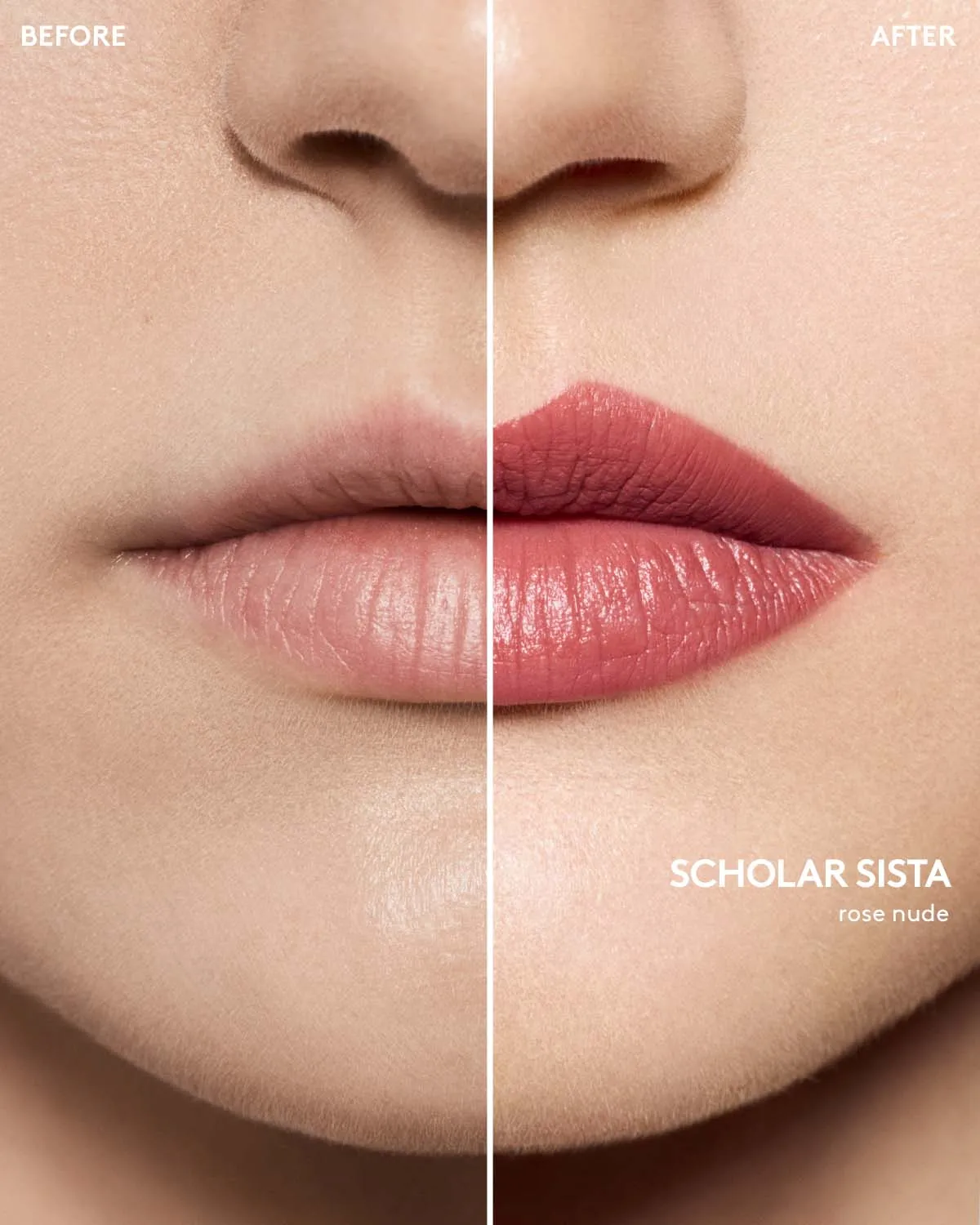 BEFORE

AFTER

SCHOLAR SISTA
rose nude