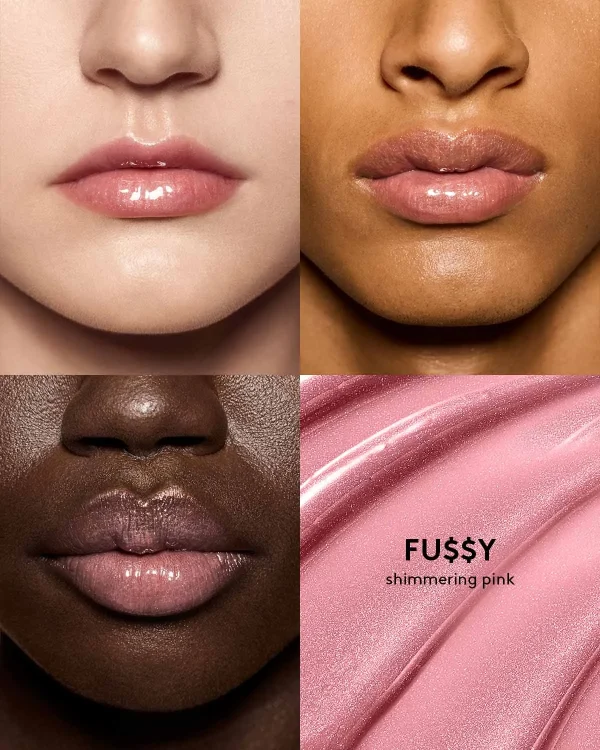 FU$$Y
shimmering pink