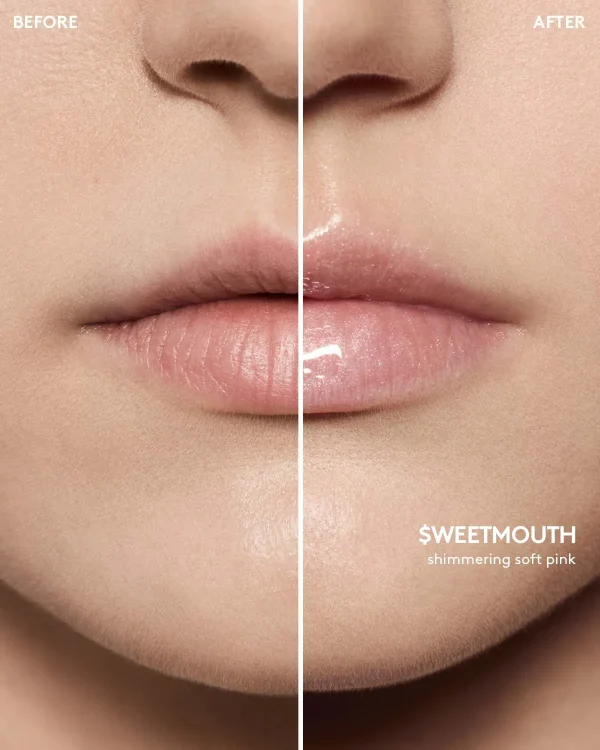 BEFORE

AFTER

$WEETMOUTH
shimmering soft pink