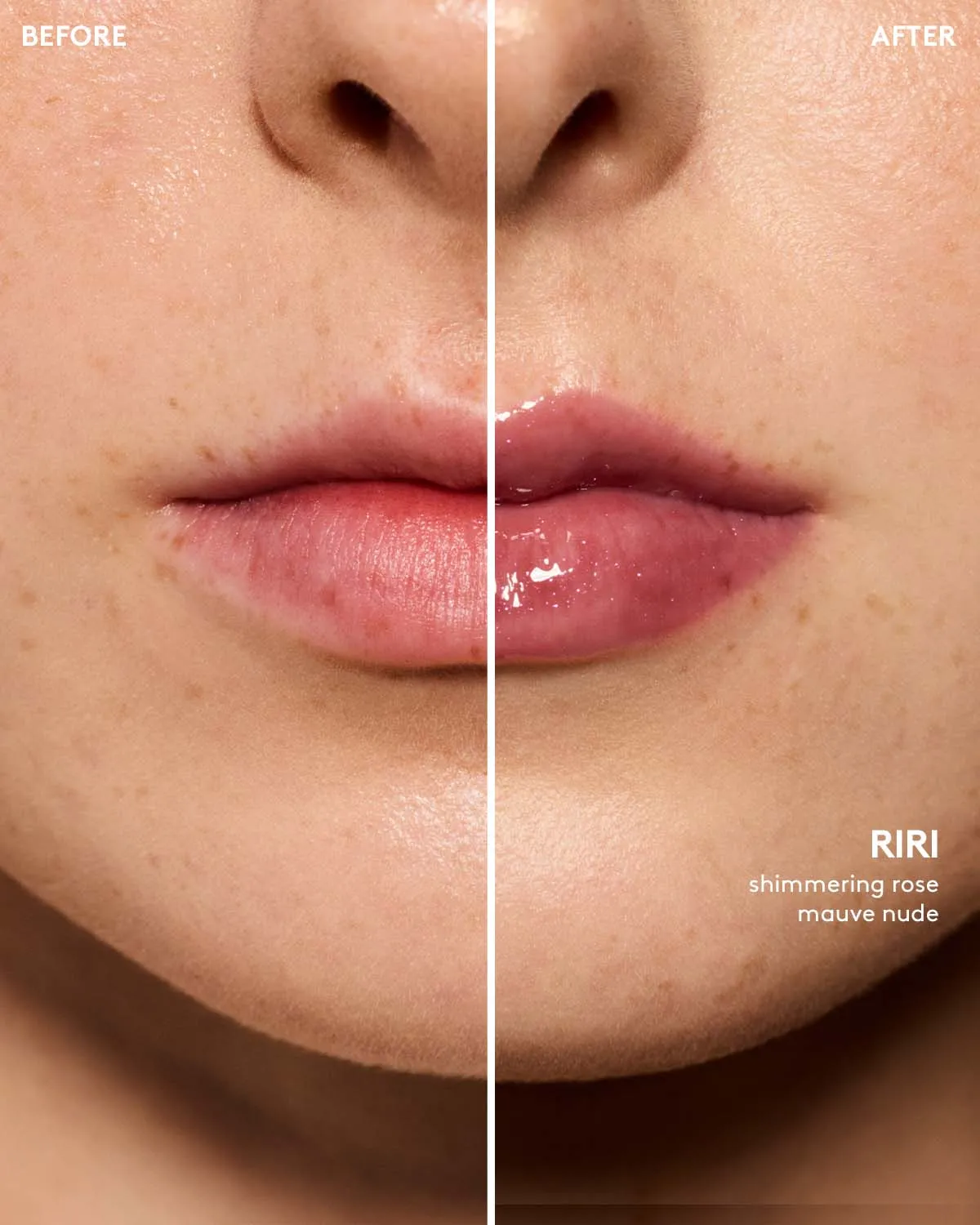 BEFORE

AFTER

RIRI
shimmering rose mauve nude