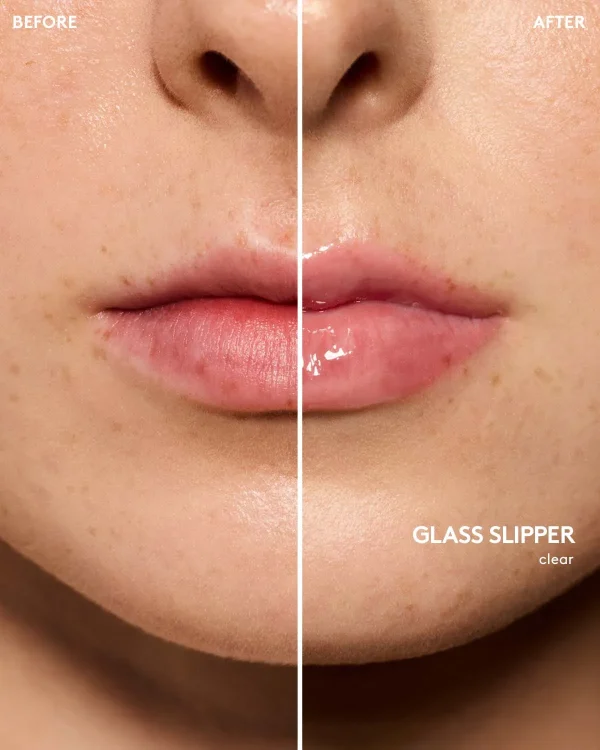 BEFORE

AFTER

GLASS SLIPPER
clear