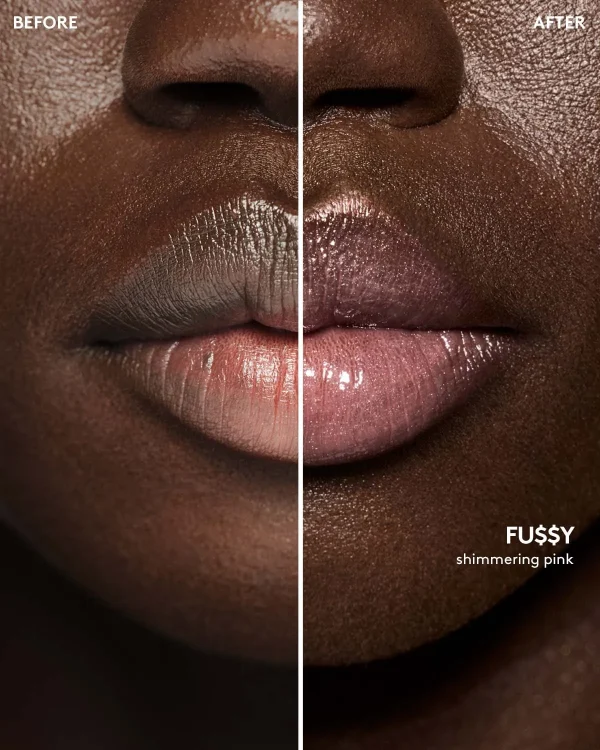 BEFORE

AFTER

FU$$Y
shimmering pink