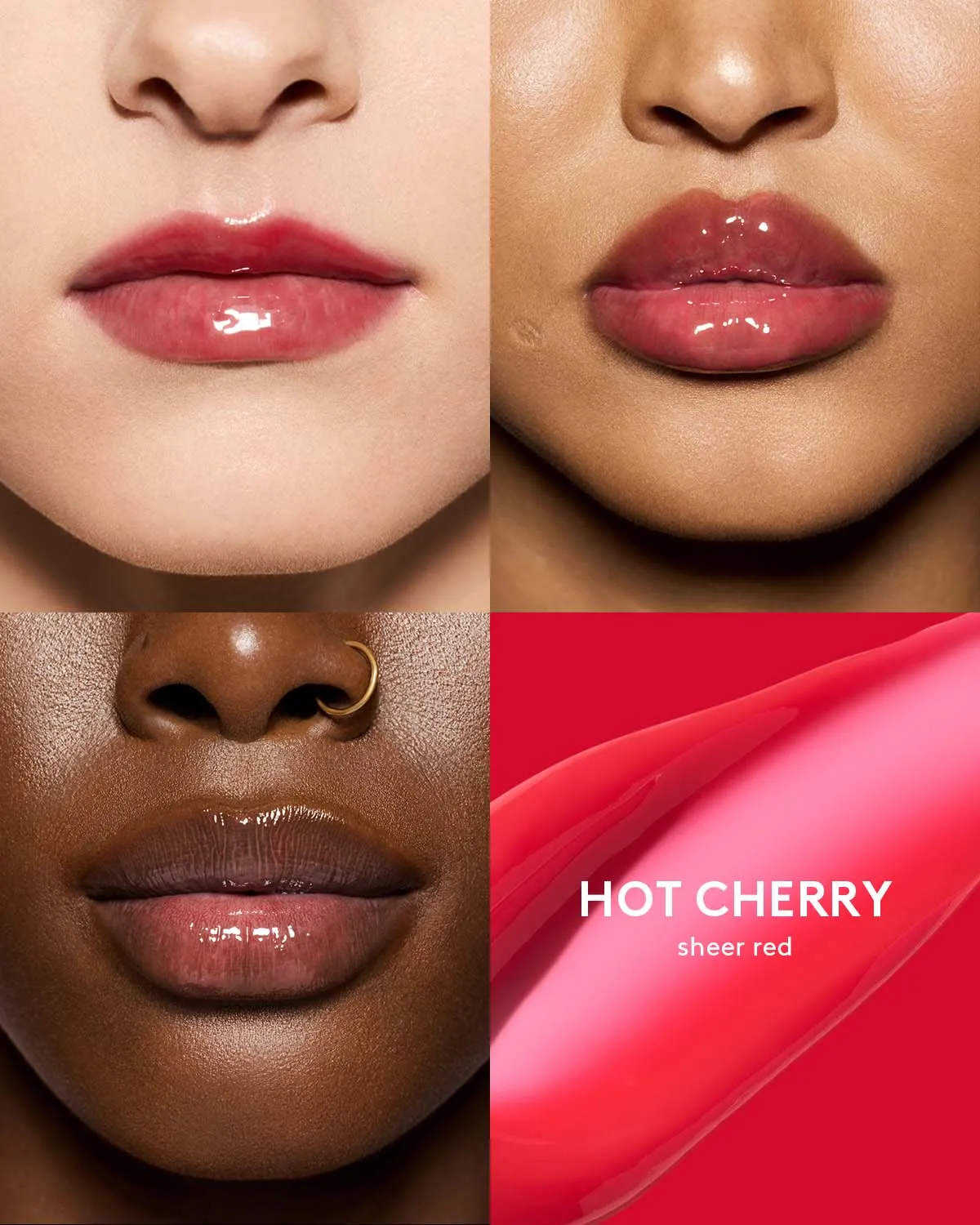 HOT CHERRY
sheer red